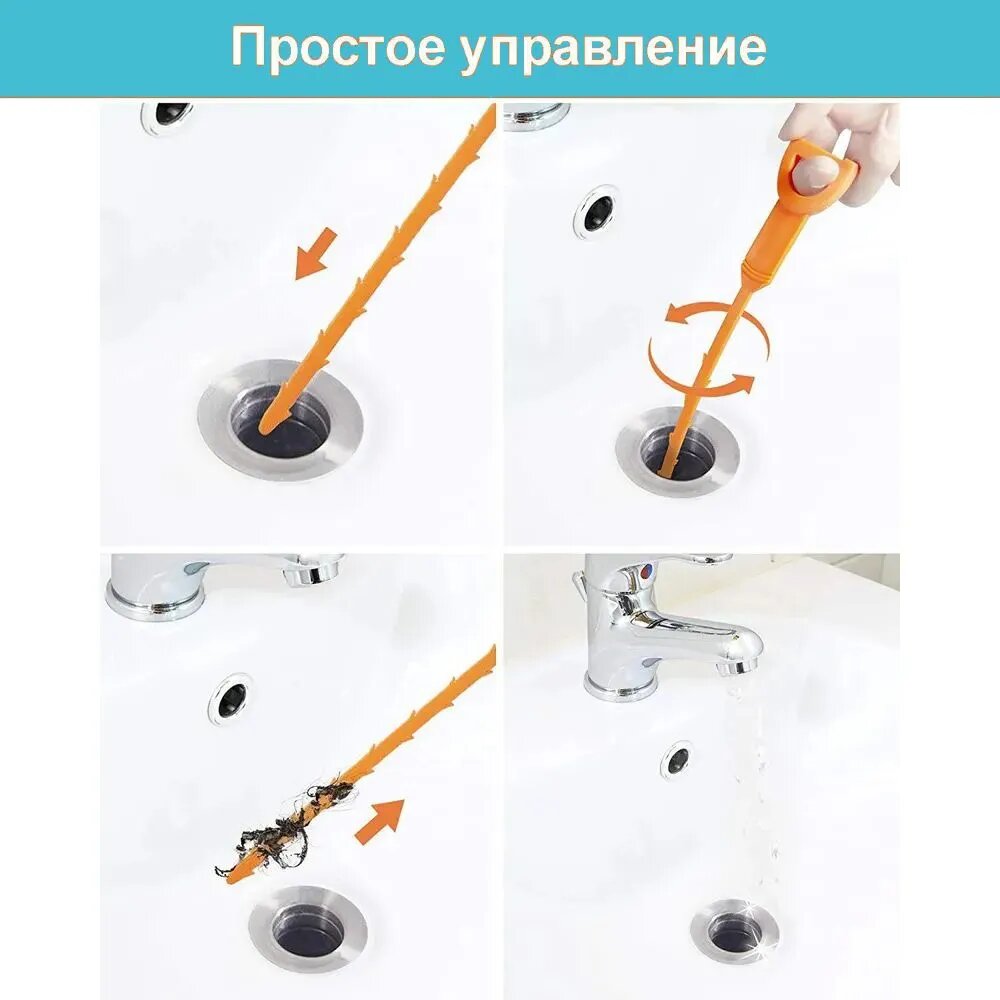 Простое управление