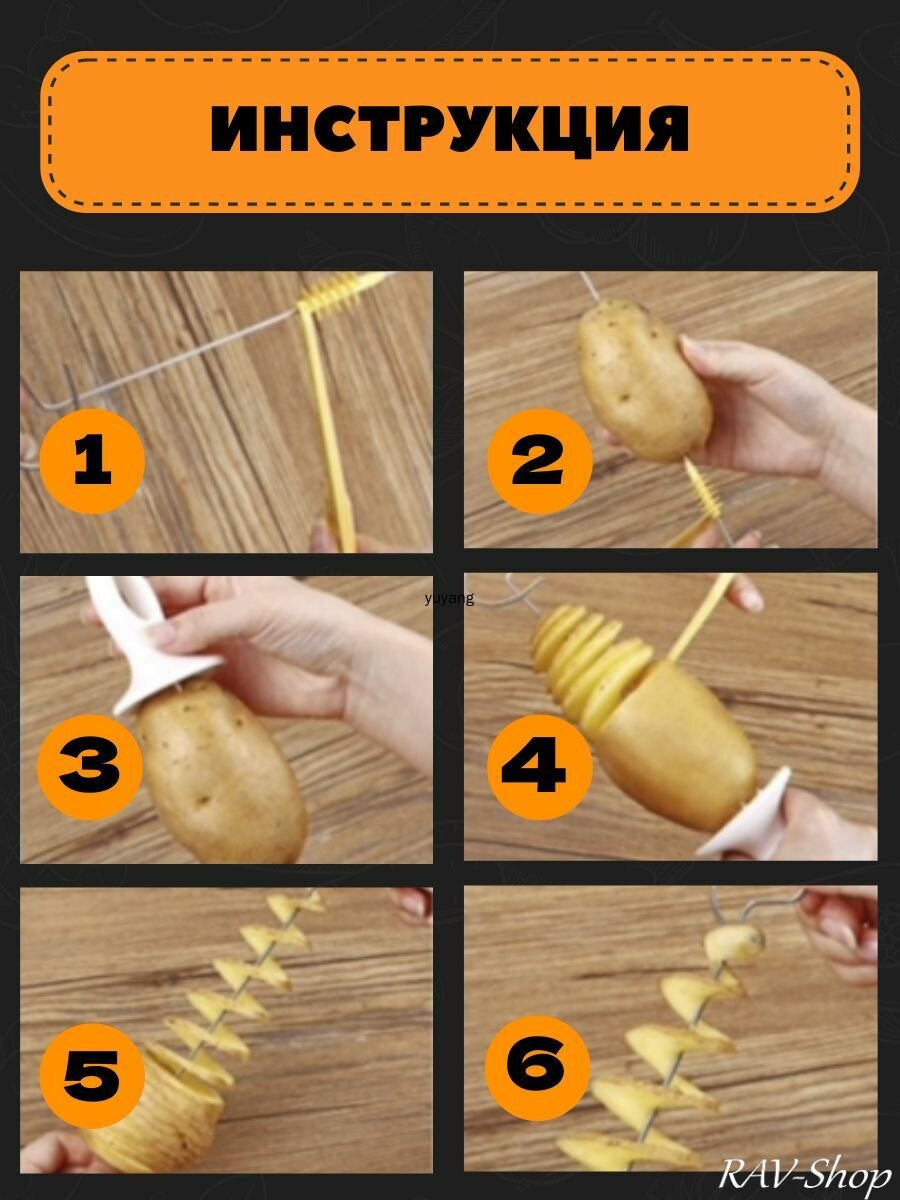 ИНСТРУКЦИЯ

1

2

yuyang

3

4

5

6

RAV-Shop