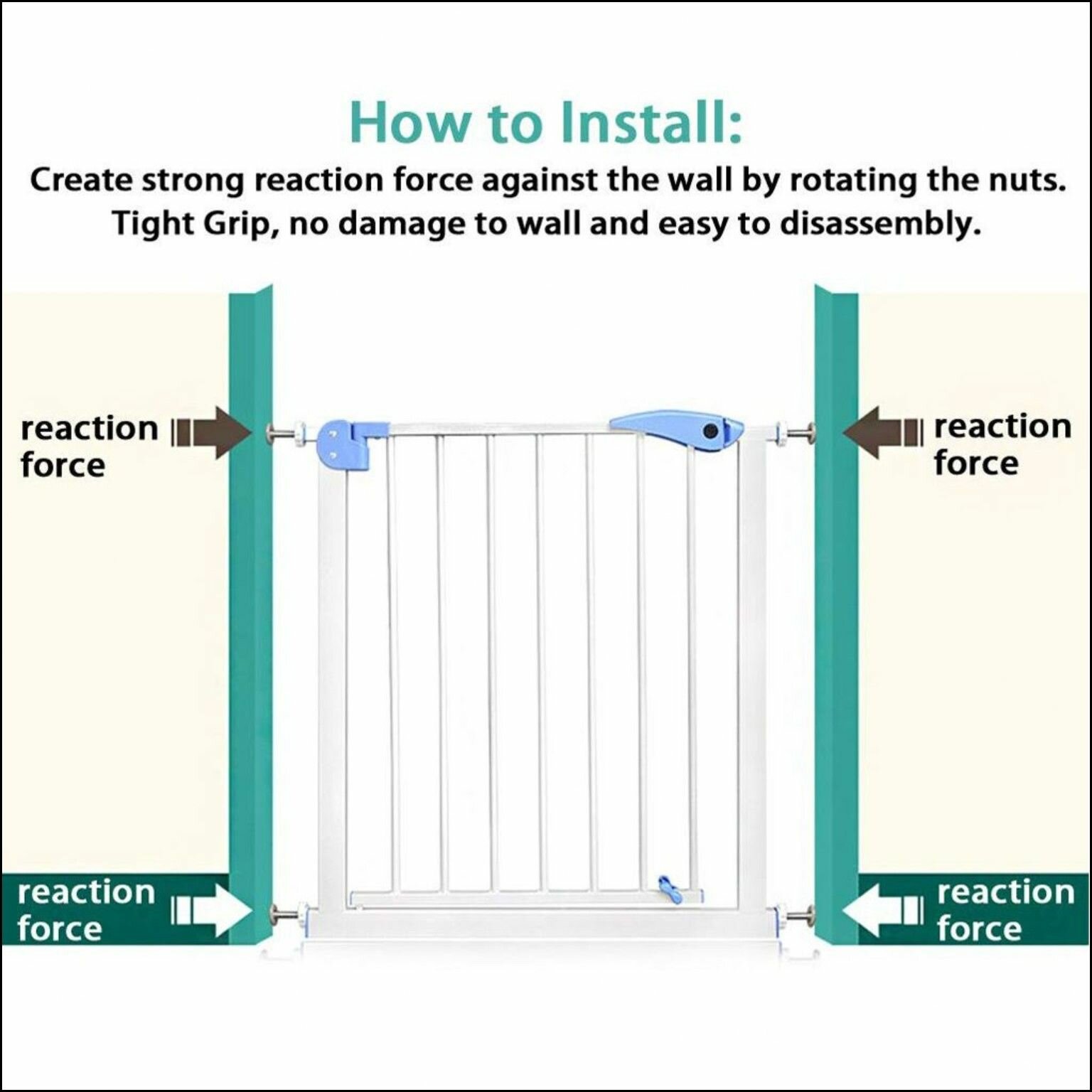 How to Install:
Create strong reaction force against the wall by rotating the nuts. Tight Grip, no damage to wall and easy to disassembly.

reaction force

reaction force

reaction force

reaction force