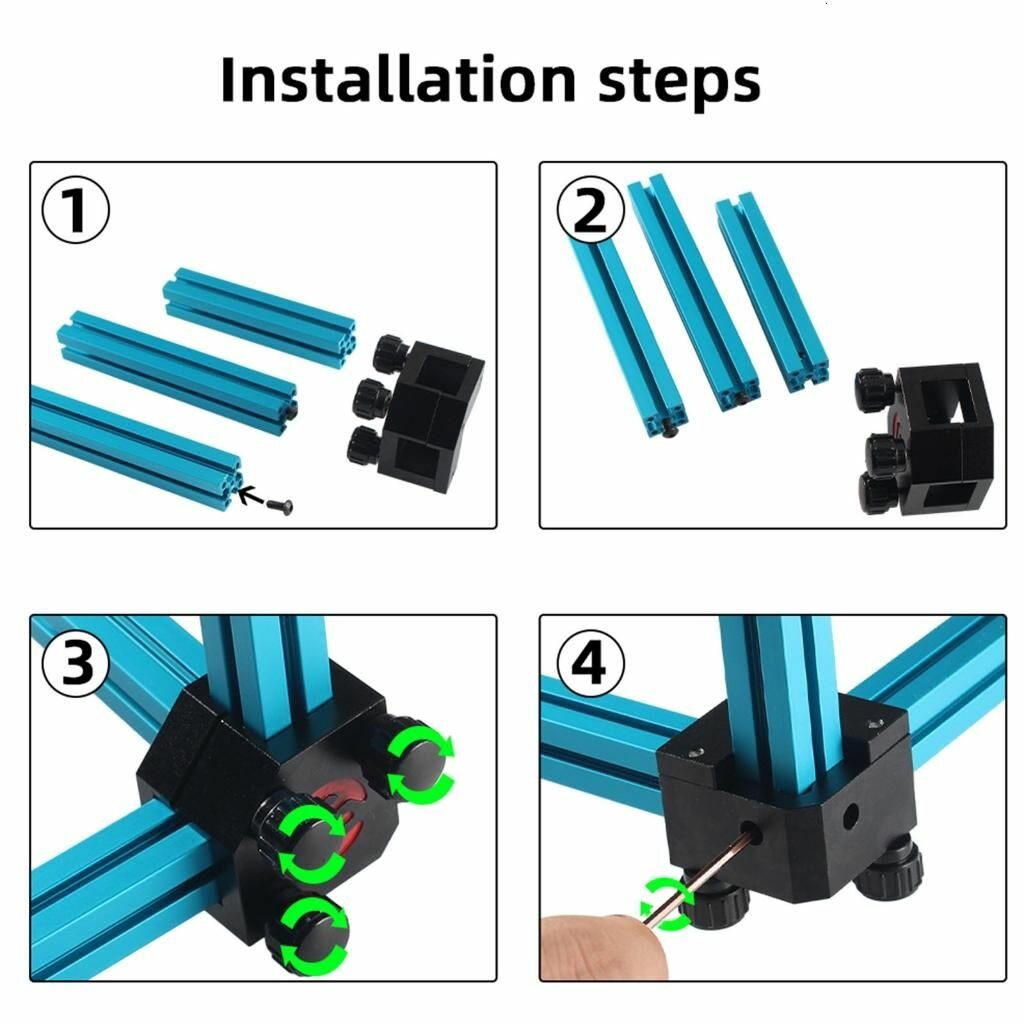 Installation steps

①

②

③

④