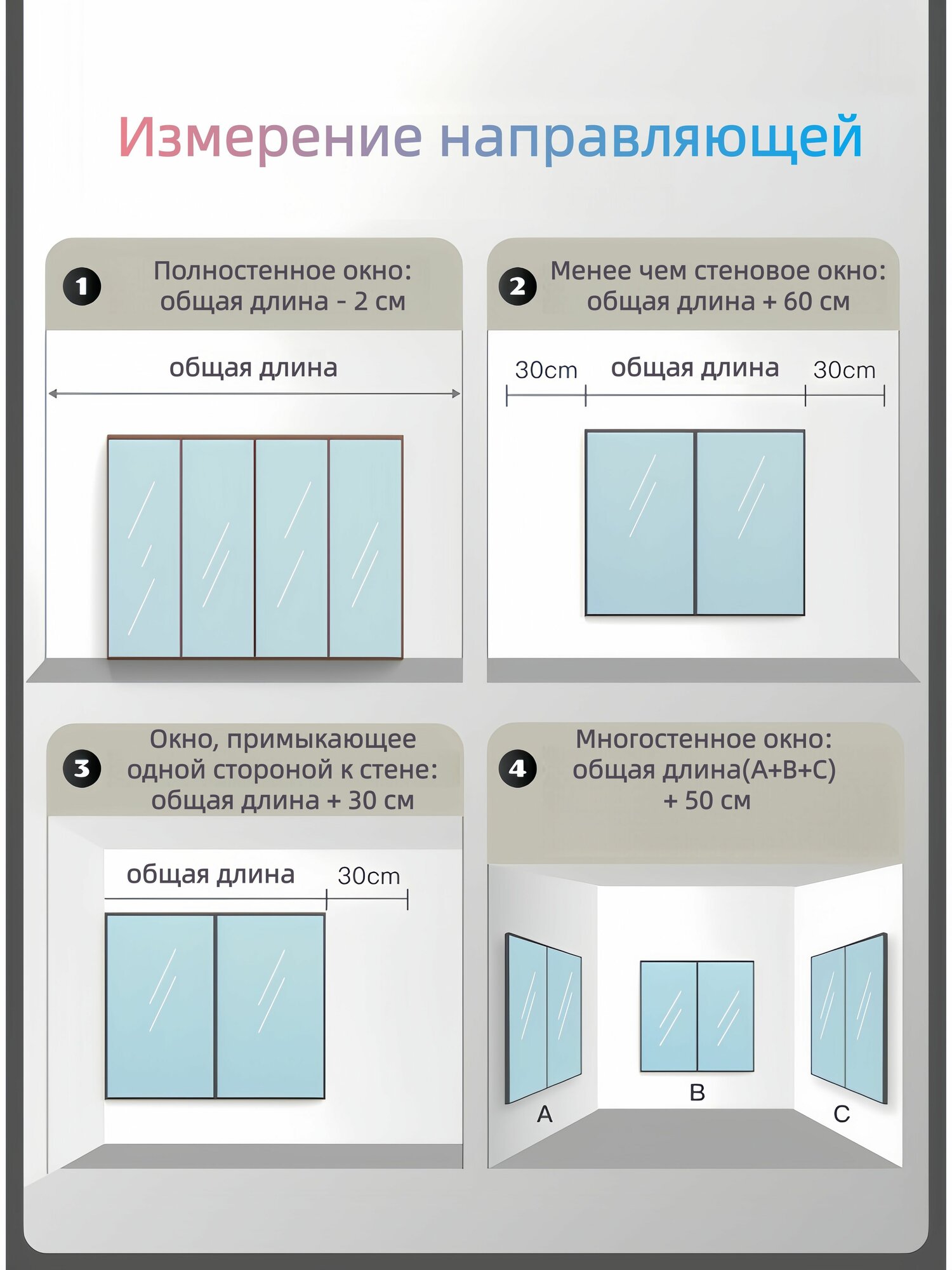 Измерение направляющей

1 Полностенное окно: общая длина - 2 см

общая длина

2 Менее чем стеновое окно: общая длина + 60 см

30cm общая длина 30cm

3 Окно, примыкающее одной стороной к стене: общая длина + 30 см

общая длина 30cm

4 Многостенное окно: общая длина(A+B+C) + 50 см

A B C