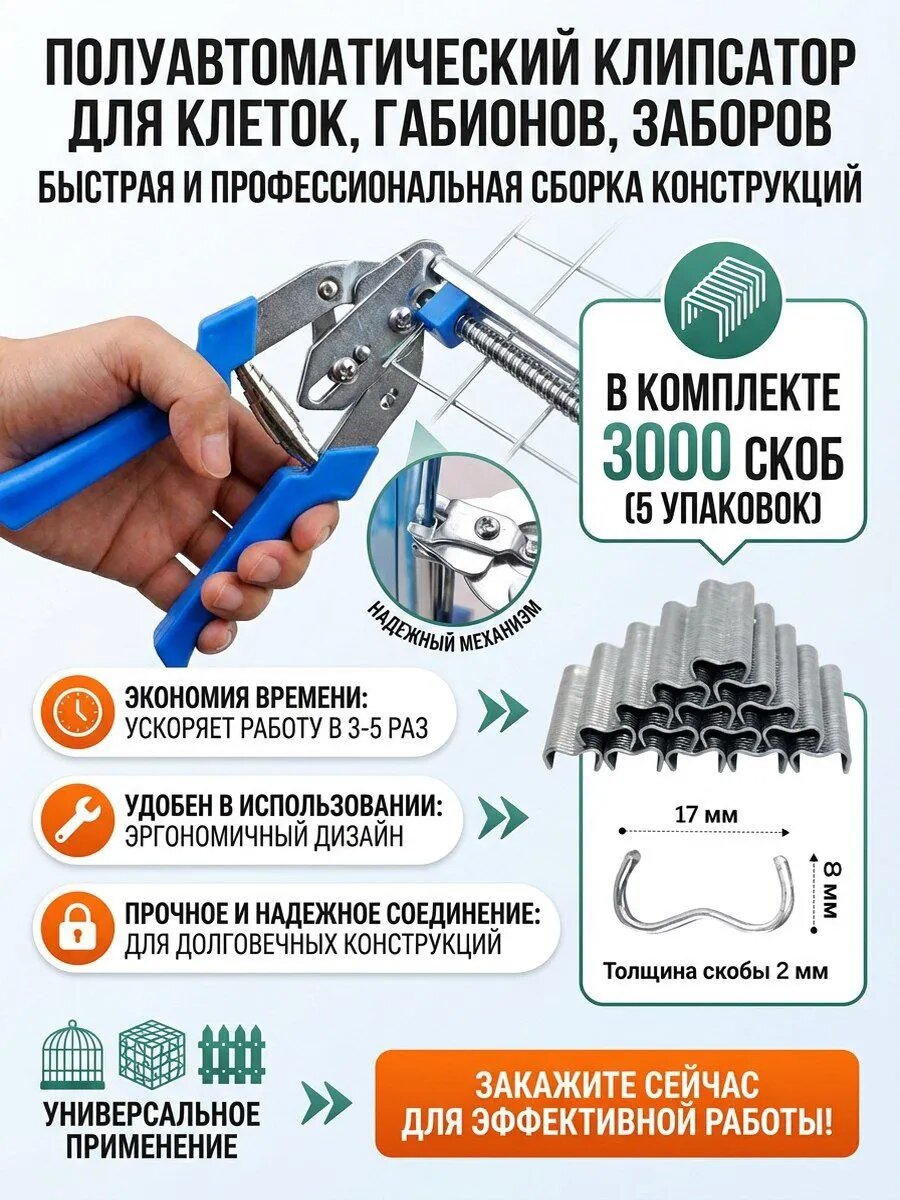 ПОЛУАВТОМАТИЧЕСКИЙ КЛИПСАТОР ДЛЯ КЛЕТОК, ГАБИОНОВ, ЗАБОРОВ
БЫСТРАЯ И ПРОФЕССИОНАЛЬНАЯ СБОРКА КОНСТРУКЦИЙ

В КОМПЛЕКТЕ 3000 СКОБ (5 УПАКОВОК)

НАДЕЖНЫЙ МЕХАНИЗМ

ЭКОНОМИЯ ВРЕМЕНИ: УСКОРЯЕТ РАБОТУ В 3-5 РАЗ

УДОБЕН В ИСПОЛЬЗОВАНИИ: ЭРГОНОМИЧНЫЙ ДИЗАЙН

ПРОЧНОЕ И НАДЕЖНОЕ СОЕДИНЕНИЕ: ДЛЯ ДОЛГОВЕЧНЫХ КОНСТРУКЦИЙ

17 мм
8 мм
Толщина скобы 2 мм

УНИВЕРСАЛЬНОЕ ПРИМЕНЕНИЕ

ЗАКАЖИТЕ СЕЙЧАС ДЛЯ ЭФФЕКТИВНОЙ РАБОТЫ!