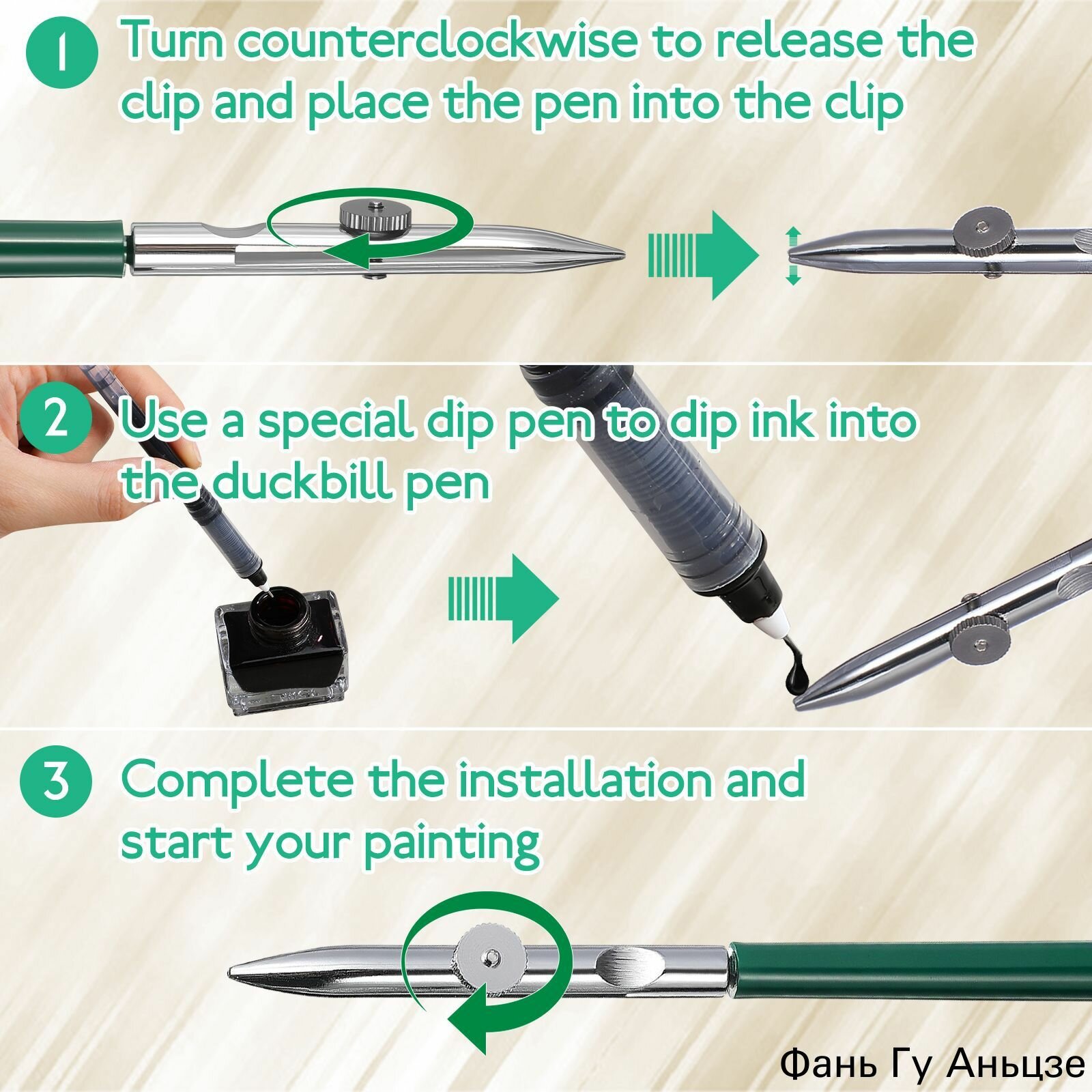 1 Turn counterclockwise to release the clip and place the pen into the clip

2 Use a special dip pen to dip ink into the duckbill pen

3 Complete the installation and start your painting

Фань Гу Аньцзе