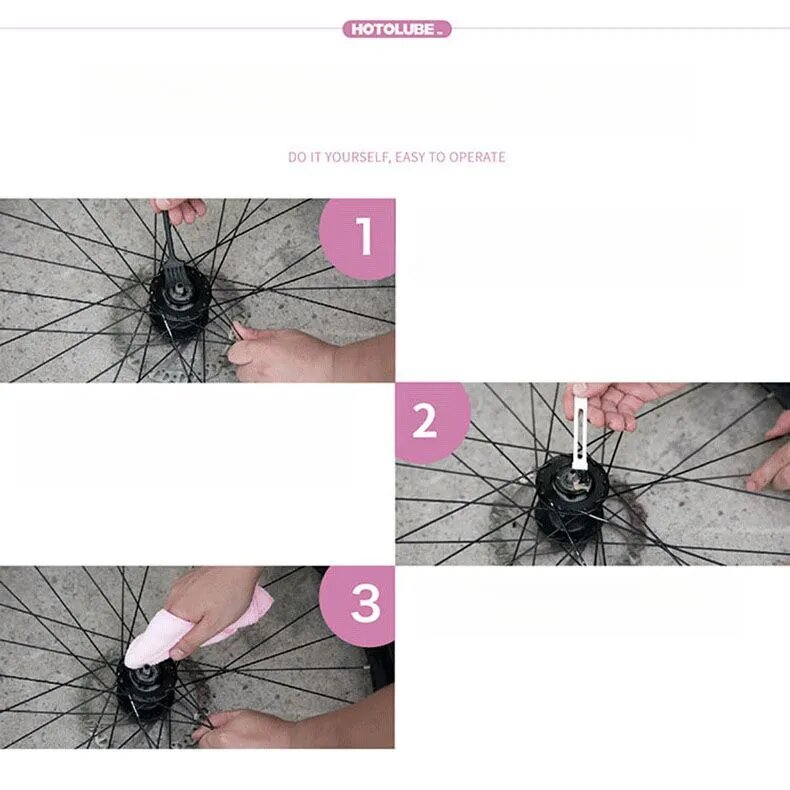 HOTOLUBE

DO IT YOURSELF, EASY TO OPERATE

1

2

3