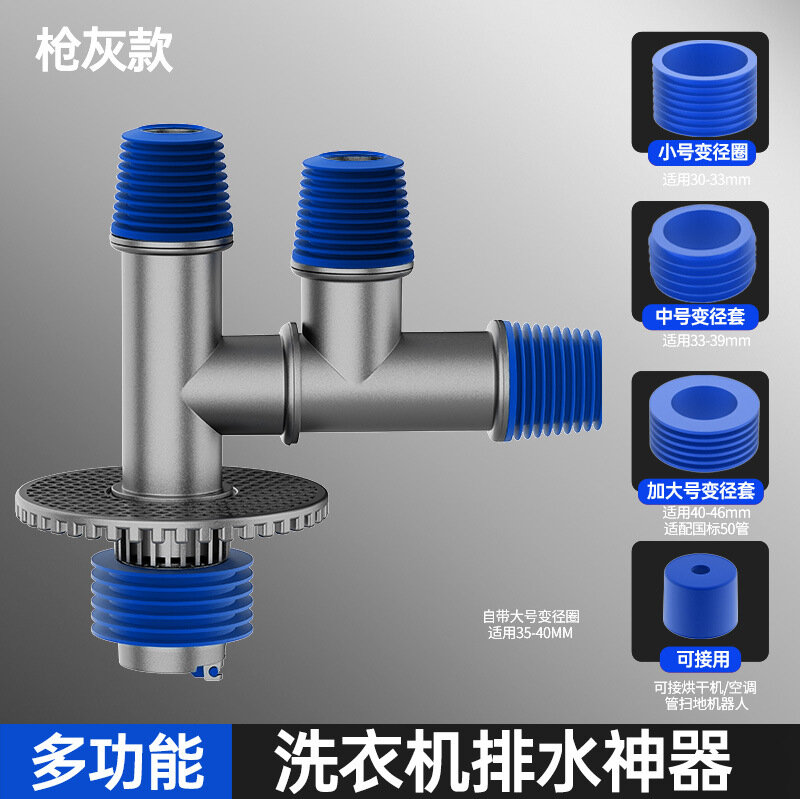 枪灰款

小号变径圈
适用30-33mm

中号变径套
适用33-39mm

加大号变径套
适用40-46mm
适配国标50管

自带大号变径圈
适用35-40MM

可接用
可接烘干机/空调管扫地机器人

多功能 洗衣机排水神器