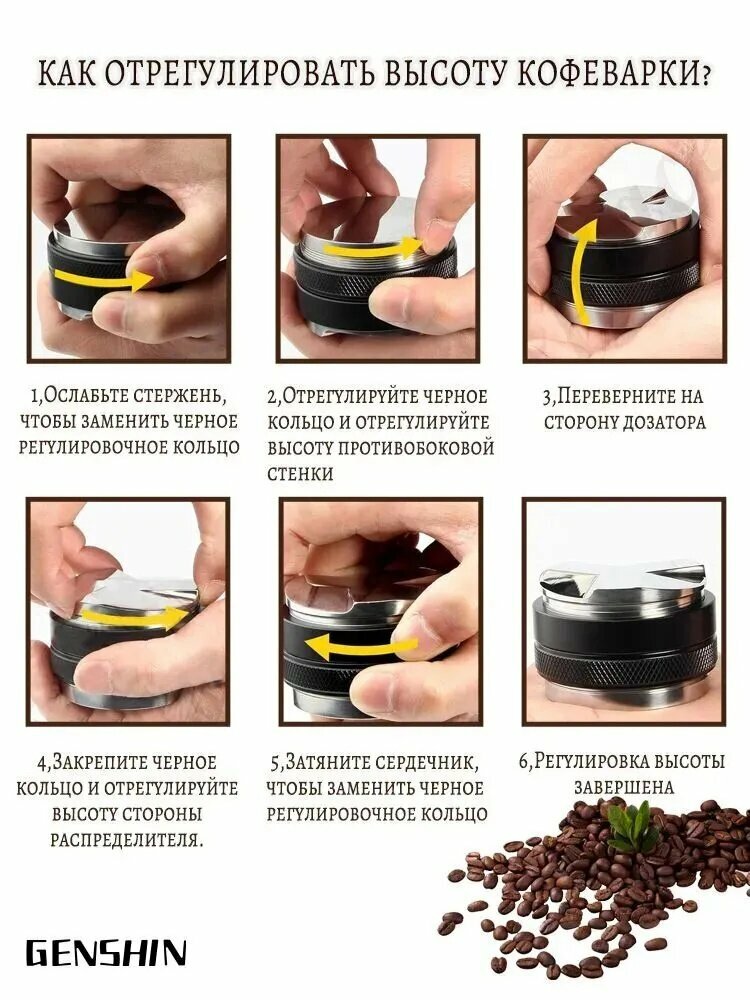 КАК ОТРЕГУЛИРОВАТЬ ВЫСОТУ КОФЕВАРКИ?

1,Ослабьте стержень, чтобы заменить черное регулировочное кольцо

2,Отрегулируйте черное кольцо и отрегулируйте высоту противобоковой стенки

3,Переверните на сторону дозатора

4,Закрепите черное кольцо и отрегулируйте высоту стороны распределителя.

5,Затяните сердечник, чтобы заменить черное регулировочное кольцо

6,Регулировка высоты завершена

GENSHIN