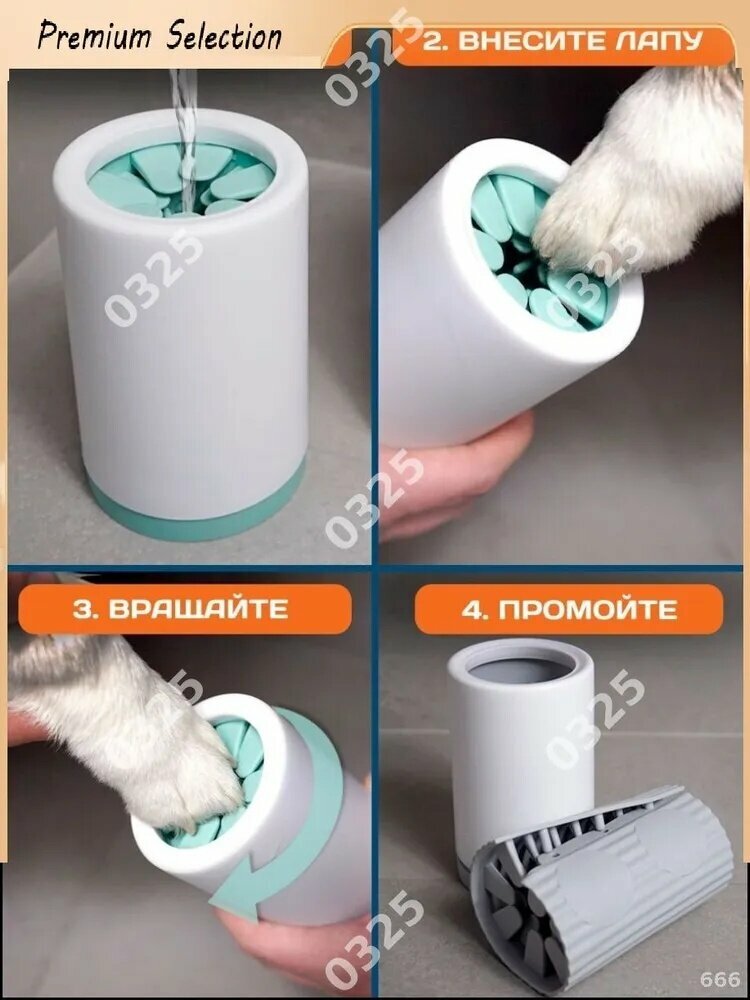 Premium Selection

2. ВНЕСИТЕ ЛАПУ

3. ВРАЩАЙТЕ

4. ПРОМОЙТЕ

0325
0325
0325
0325
0325
0325
0325

666