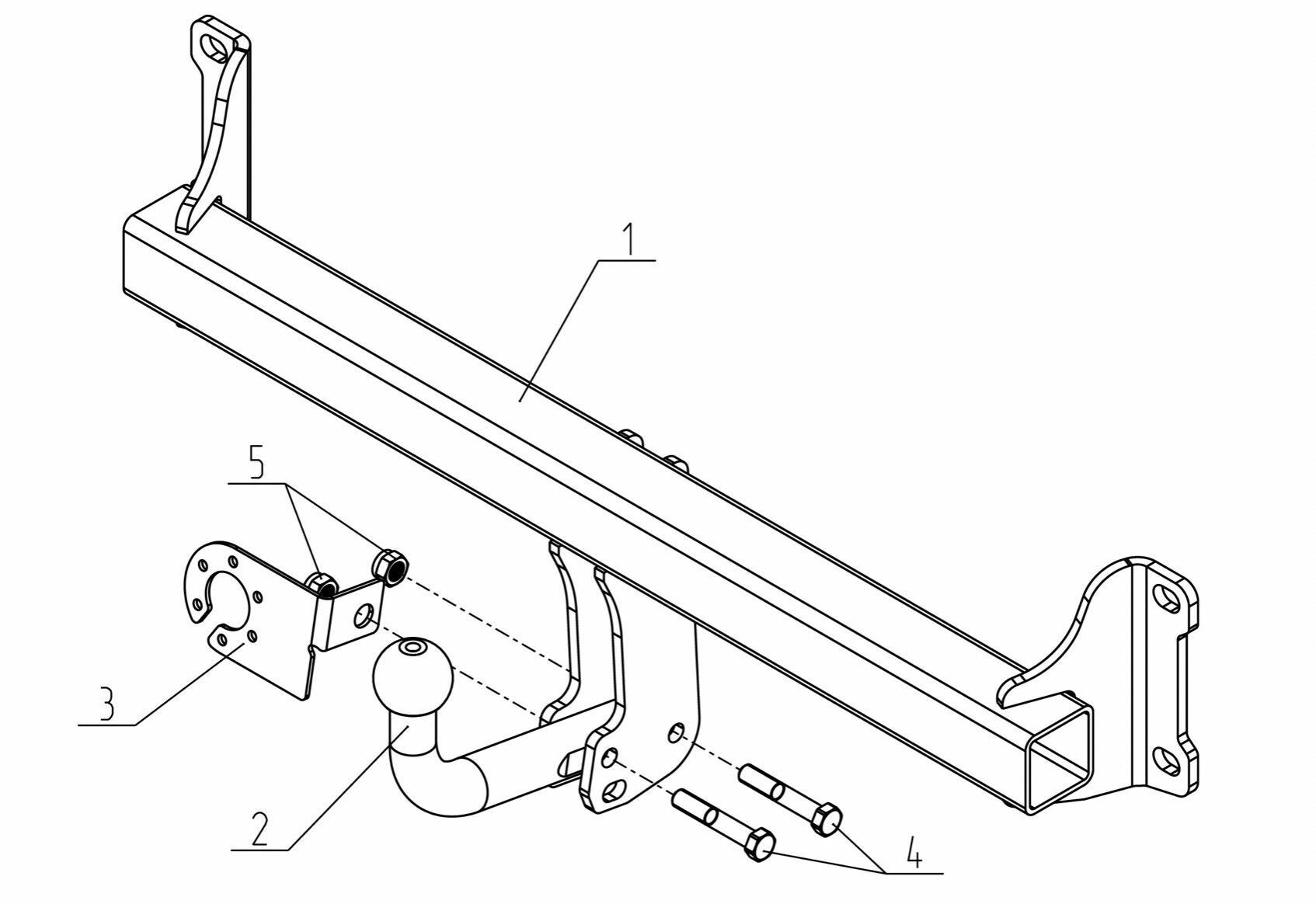 1

5

3

2

4