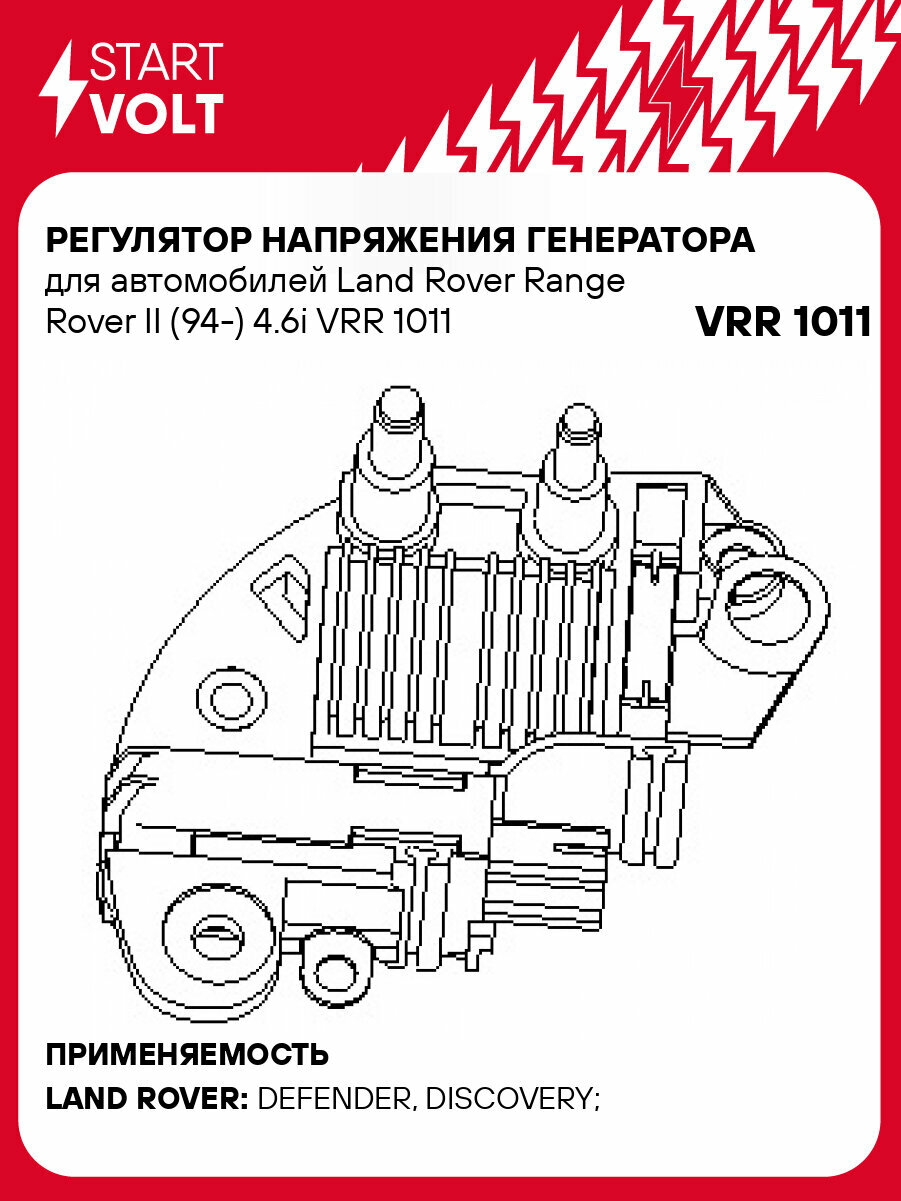 START
VOLT

РЕГУЛЯТОР НАПРЯЖЕНИЯ ГЕНЕРАТОРА
для автомобилей Land Rover Range Rover II (94-) 4.6i VRR 1011

VRR 1011

ПРИМЕНЯЕМОСТЬ
LAND ROVER: DEFENDER, DISCOVERY;