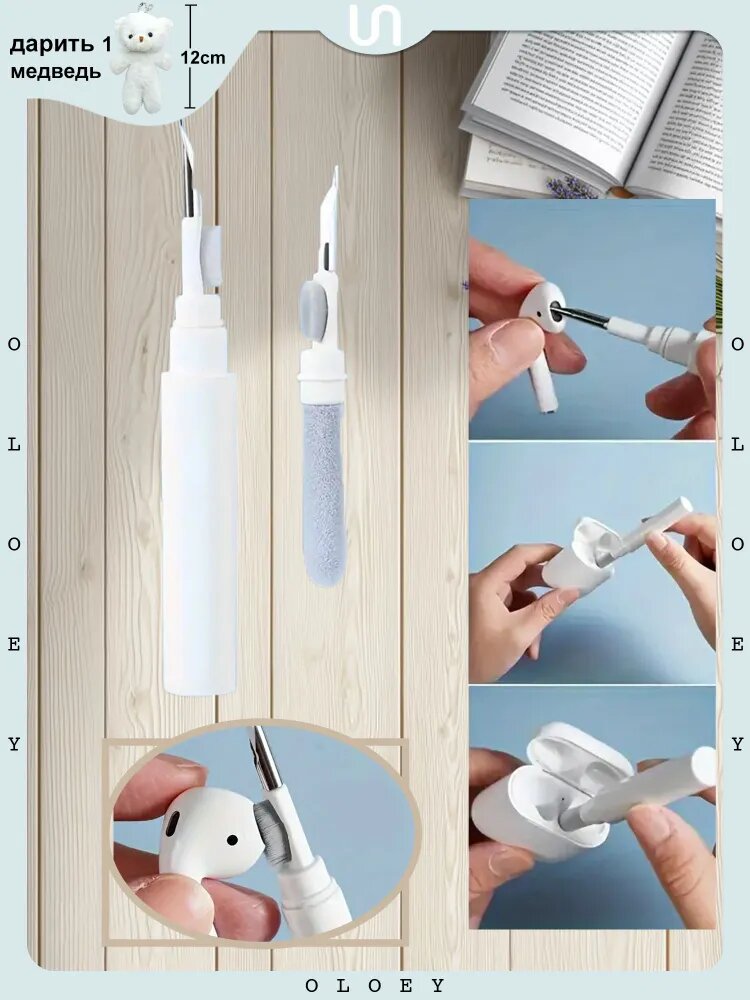 дарить 1 медведь

12cm

O
L
O
E
Y

O
L
O
E
Y

O L O E Y