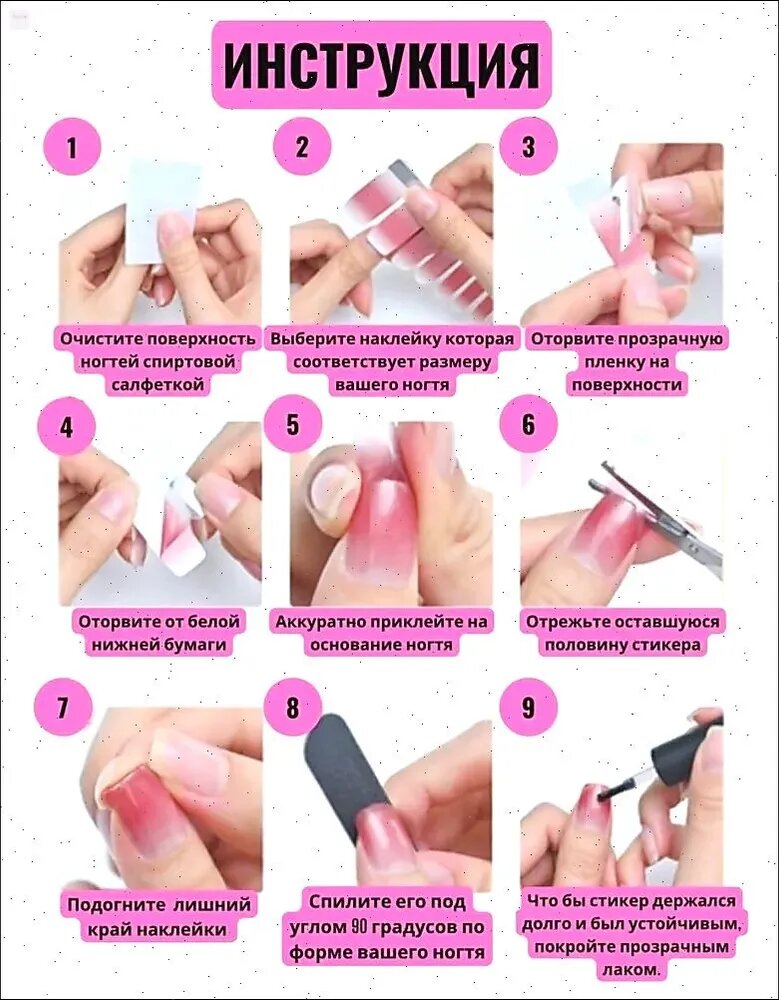 ИНСТРУКЦИЯ

1

Очистите поверхность ногтей спиртовой салфеткой

2

Выберите наклейку которая соответствует размеру вашего ногтя

3

Оторвите прозрачную пленку на поверхности

4

Оторвите от белой нижней бумаги

5

Аккуратно приклейте на основание ногтя

6

Отрежьте оставшуюся половину стикера

7

Подогните лишний край наклейки

8

Спилите его под углом 90 градусов по форме вашего ногтя

9

Что бы стикер держался долго и был устойчивым, покройте прозрачным лаком.