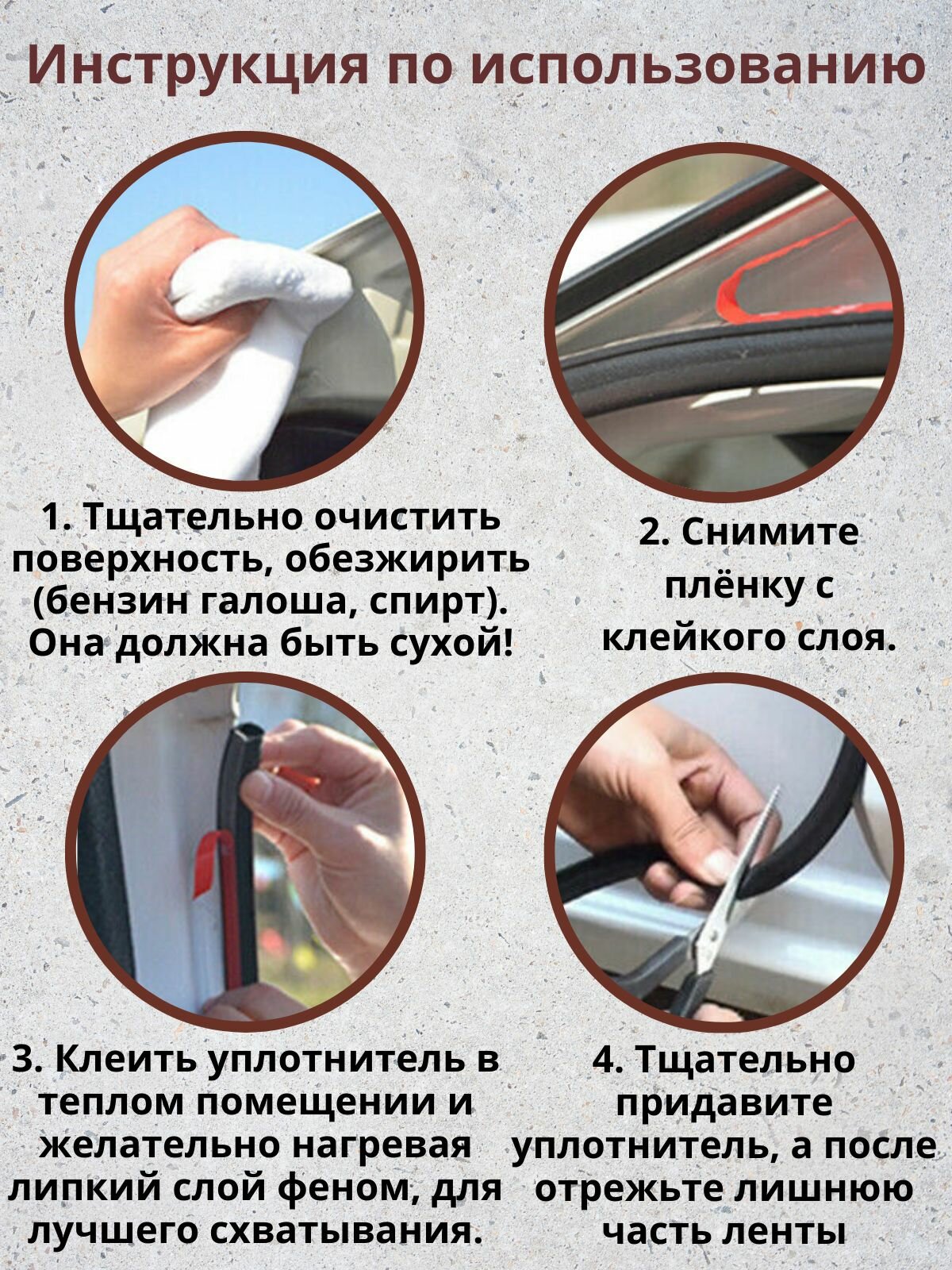 Инструкция по использованию

1. Тщательно очистить поверхность, обезжирить (бензин галоша, спирт). Она должна быть сухой!

2. Снимите плёнку с клейкого слоя.

3. Клеить уплотнитель в теплом помещении и желательно нагревая липкий слой феном, для лучшего схватывания.

4. Тщательно придавите уплотнитель, а после отрежьте лишнюю часть ленты