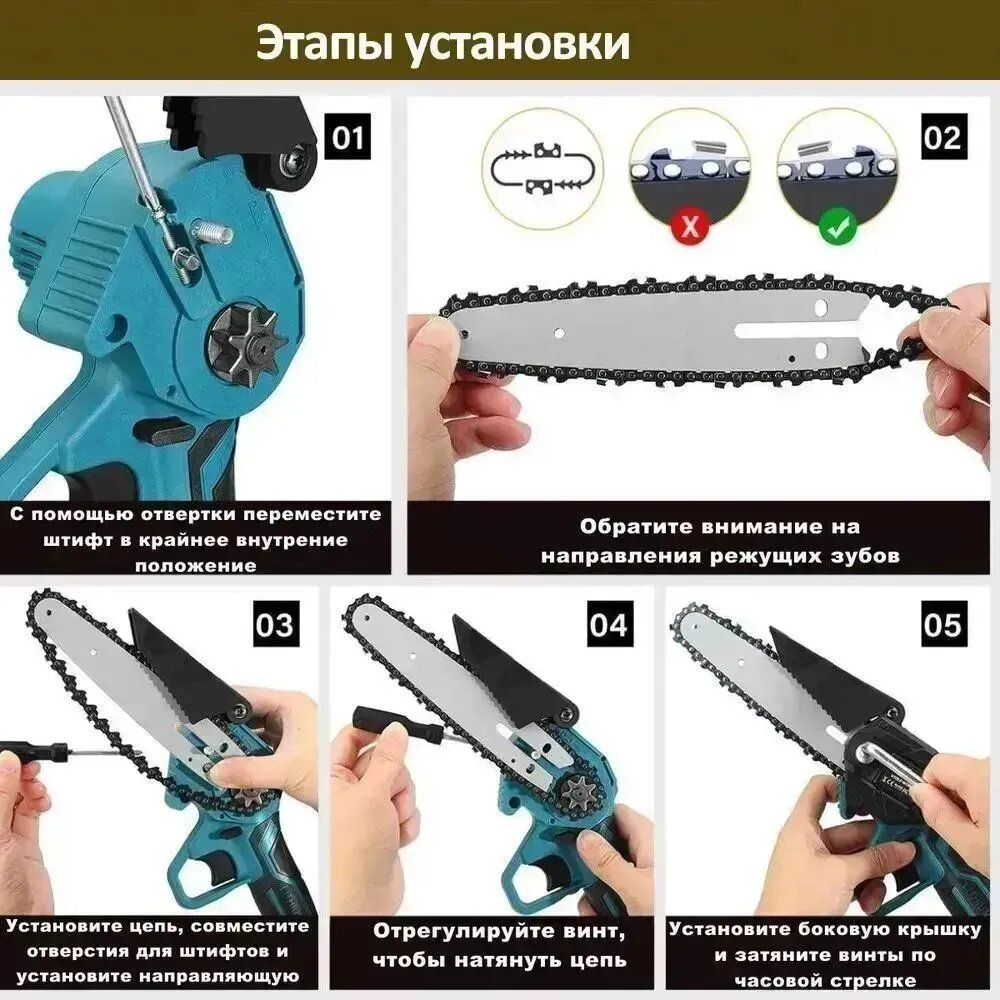 Этапы установки

01

С помощью отвертки переместите штифт в крайнее внутрение положение

02

Обратите внимание на направления режущих зубов

03

Установите цепь, совместите отверстия для штифтов и установите направляющую

04

Отрегулируйте винт, чтобы натянуть цепь

05

Установите боковую крышку и затяните винты по часовой стрелке