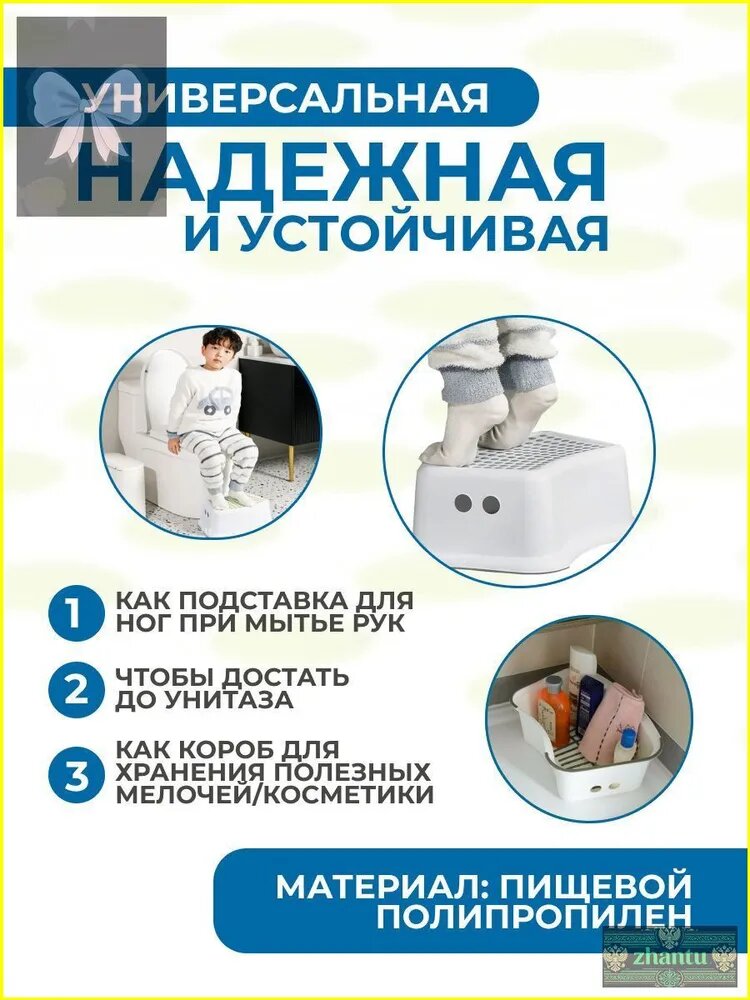 УНИВЕРСАЛЬНАЯ
НАДЕЖНАЯ
И УСТОЙЧИВАЯ

1 КАК ПОДСТАВКА ДЛЯ НОГ ПРИ МЫТЬЕ РУК

2 ЧТОБЫ ДОСТАТЬ ДО УНИТАЗА

3 КАК КОРОБ ДЛЯ ХРАНЕНИЯ ПОЛЕЗНЫХ МЕЛОЧЕЙ/КОСМЕТИКИ

МАТЕРИАЛ: ПИЩЕВОЙ ПОЛИПРОПИЛЕН

zhantu