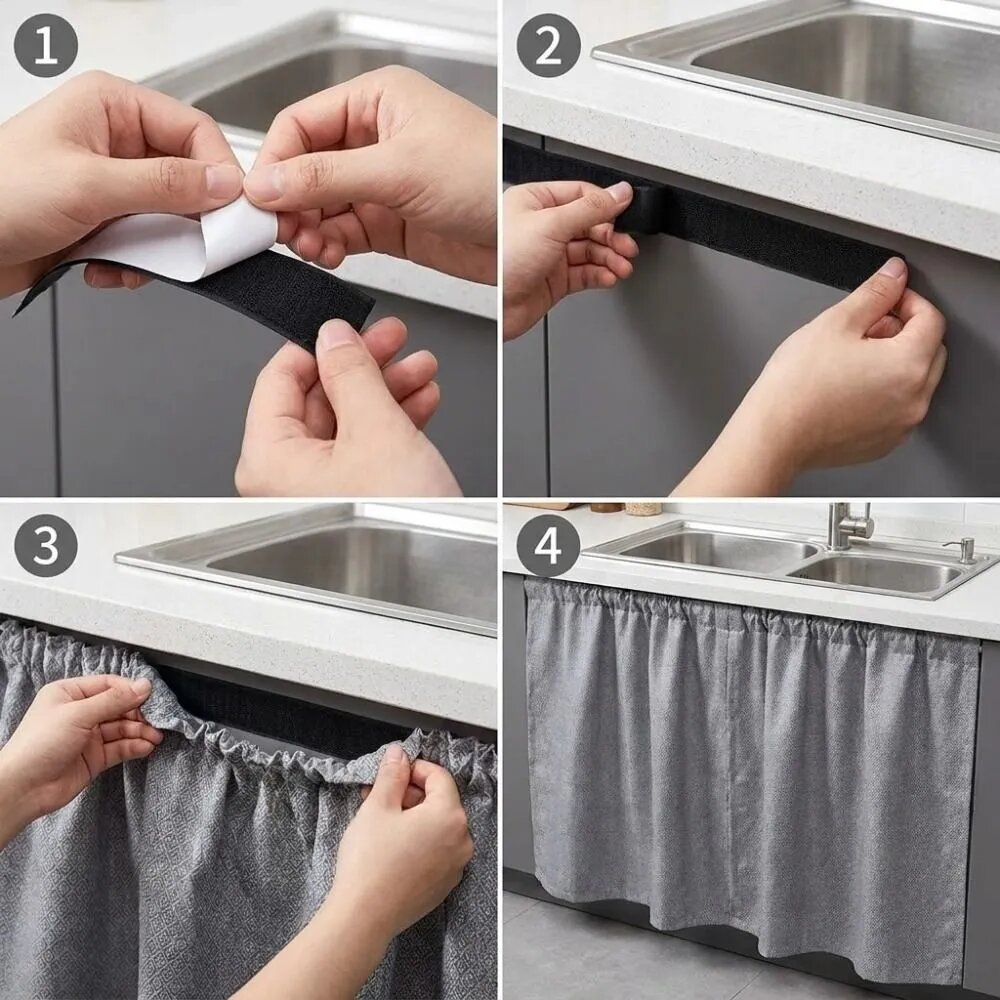 1
2
3
4