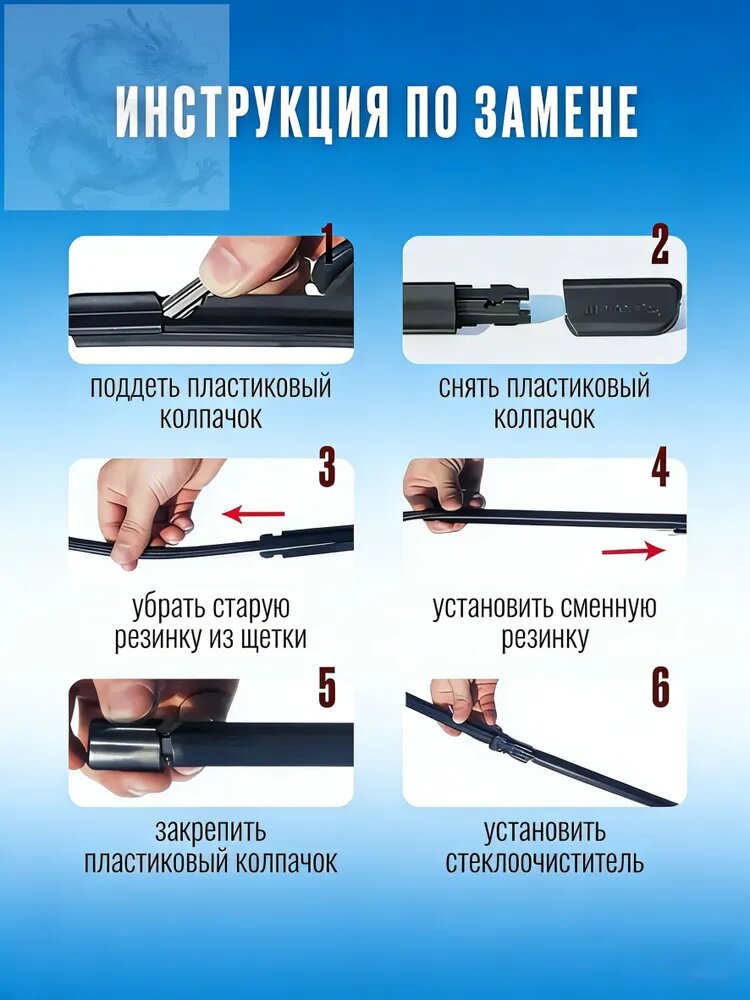 ИНСТРУКЦИЯ ПО ЗАМЕНЕ

1

поддеть пластиковый колпачок

2

снять пластиковый колпачок

3

убрать старую резинку из щетки

4

установить сменную резинку

5

закрепить пластиковый колпачок

6

установить стеклоочиститель