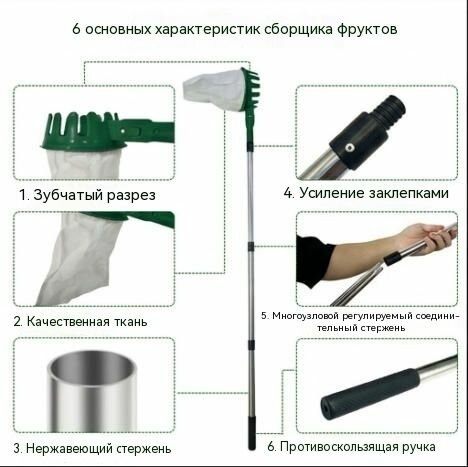 6 основных характеристик сборщика фруктов

1. Зубчатый разрез

2. Качественная ткань

3. Нержавеющий стержень

4. Усиление заклепками

5. Многоузловой регулируемый соединительный стержень

6. Противоскользящая ручка