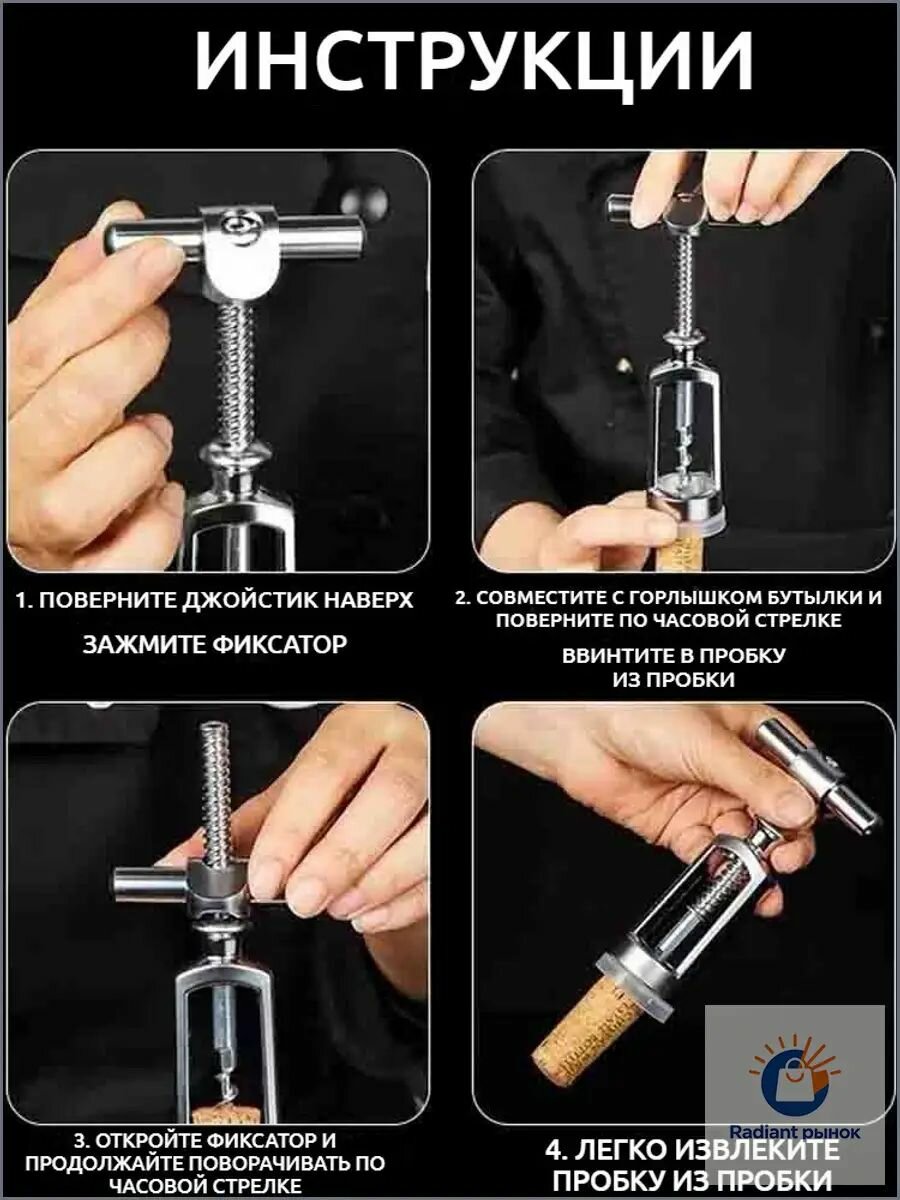 ИНСТРУКЦИИ

1. ПОВЕРНИТЕ ДЖОЙСТИК НАВЕРХ

ЗАЖМИТЕ ФИКСАТОР

2. СОВМЕСТИТЕ С ГОРЛЫШКОМ БУТЫЛКИ И ПОВЕРНИТЕ ПО ЧАСОВОЙ СТРЕЛКЕ

ВВИНТИТЕ В ПРОБКУ ИЗ ПРОБКИ

3. ОТКРОЙТЕ ФИКСАТОР И ПРОДОЛЖАЙТЕ ПОВОРАЧИВАТЬ ПО ЧАСОВОЙ СТРЕЛКЕ

4. ЛЕГКО ИЗВЛЕКИТЕ ПРОБКУ ИЗ ПРОБКИ

Radiant рынок