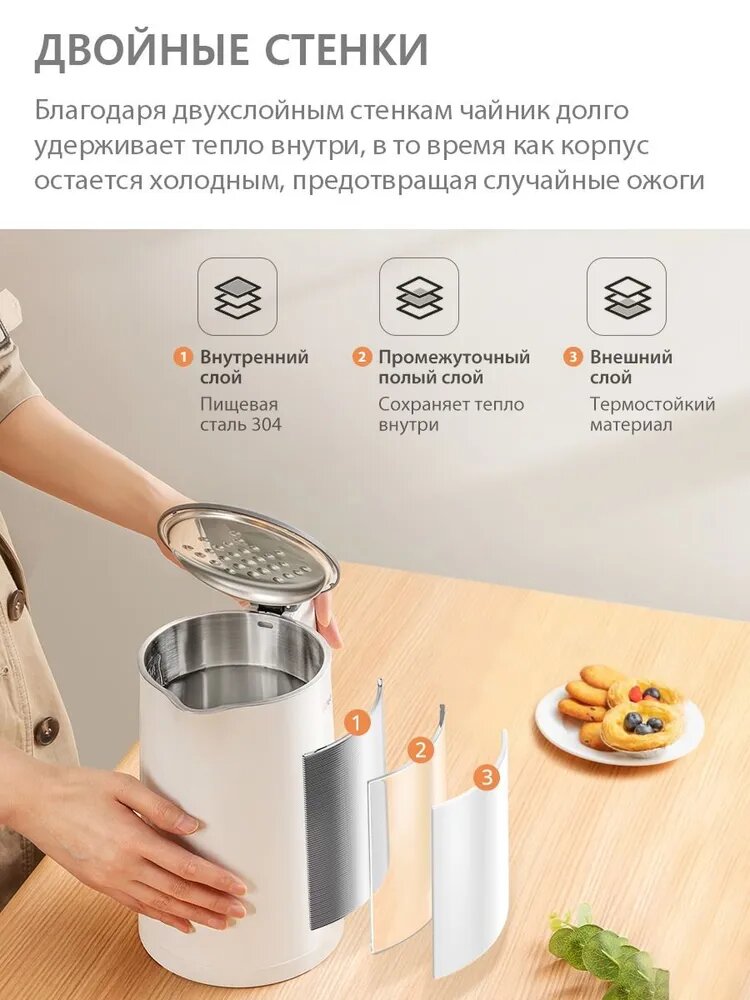 ДВОЙНЫЕ СТЕНКИ

Благодаря двухслойным стенкам чайник долго удерживает тепло внутри, в то время как корпус остается холодным, предотвращая случайные ожоги

1 Внутренний слой
Пищевая сталь 304

2 Промежуточный полый слой
Сохраняет тепло внутри

3 Внешний слой
Термостойкий материал

1

2

3