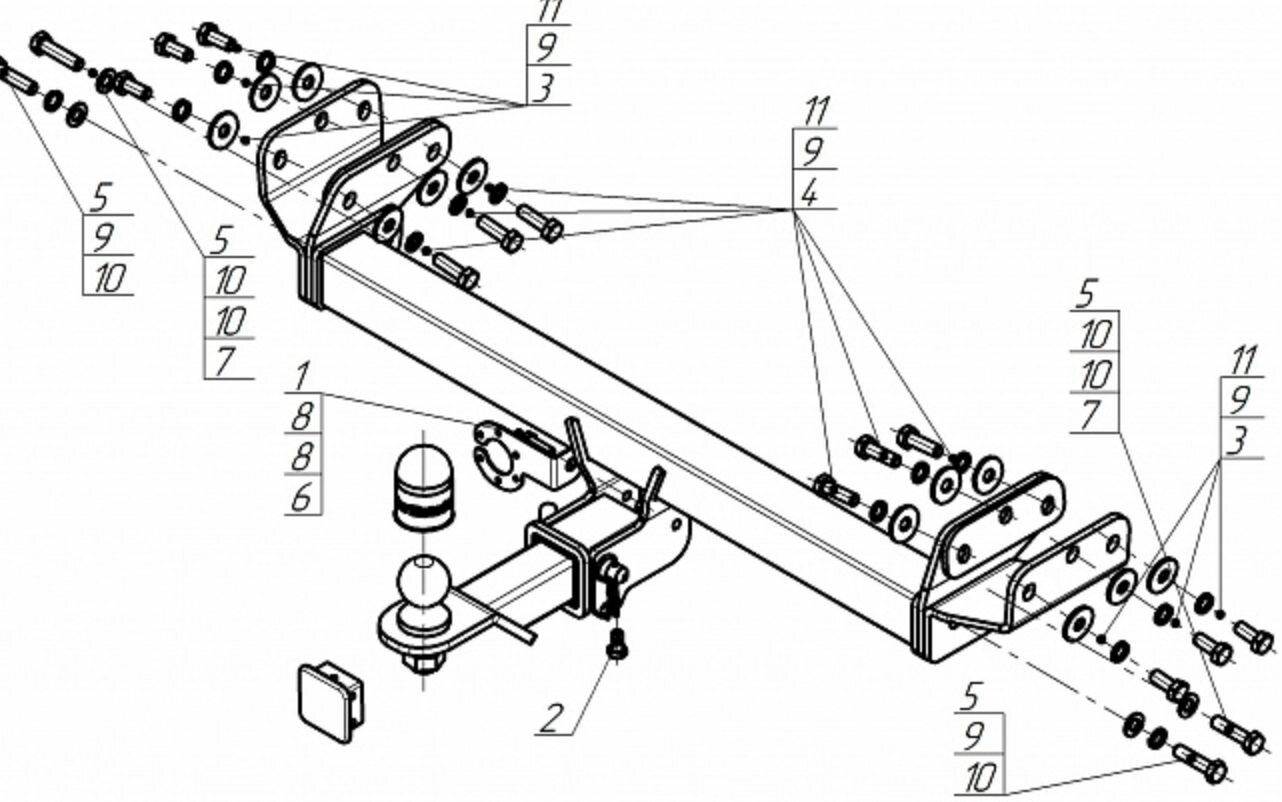 11
9
3

11
9
4

5
9
10

5
10
10
7

1
8
8
6

5
10
10
7

11
9
3

2

5
9
10