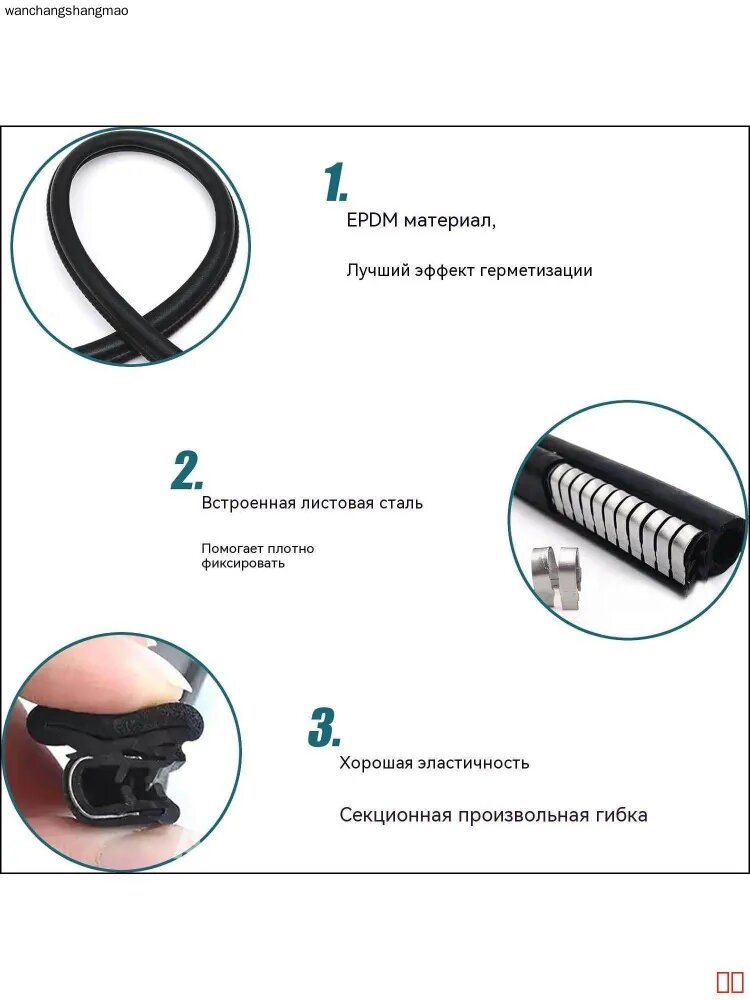 wanchangshangmao

1.

EPDM материал,

Лучший эффект герметизации

2.

Встроенная листовая сталь

Помогает плотно фиксировать

3.

Хорошая эластичность

Секционная произвольная гибка