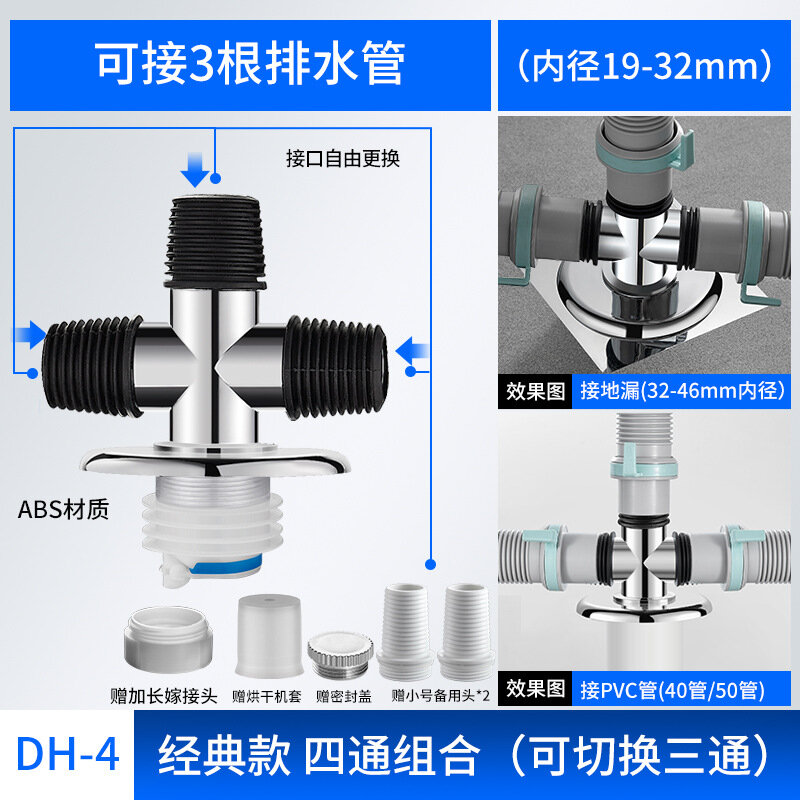 可接3根排水管

（内径19-32mm）

接口自由更换

ABS材质

效果图 接地漏(32-46mm内径)

效果图 接PVC管(40管/50管)

赠加长嫁接头 赠烘干机套 赠密封盖 赠小号备用头*2

DH-4 经典款 四通组合（可切换三通）