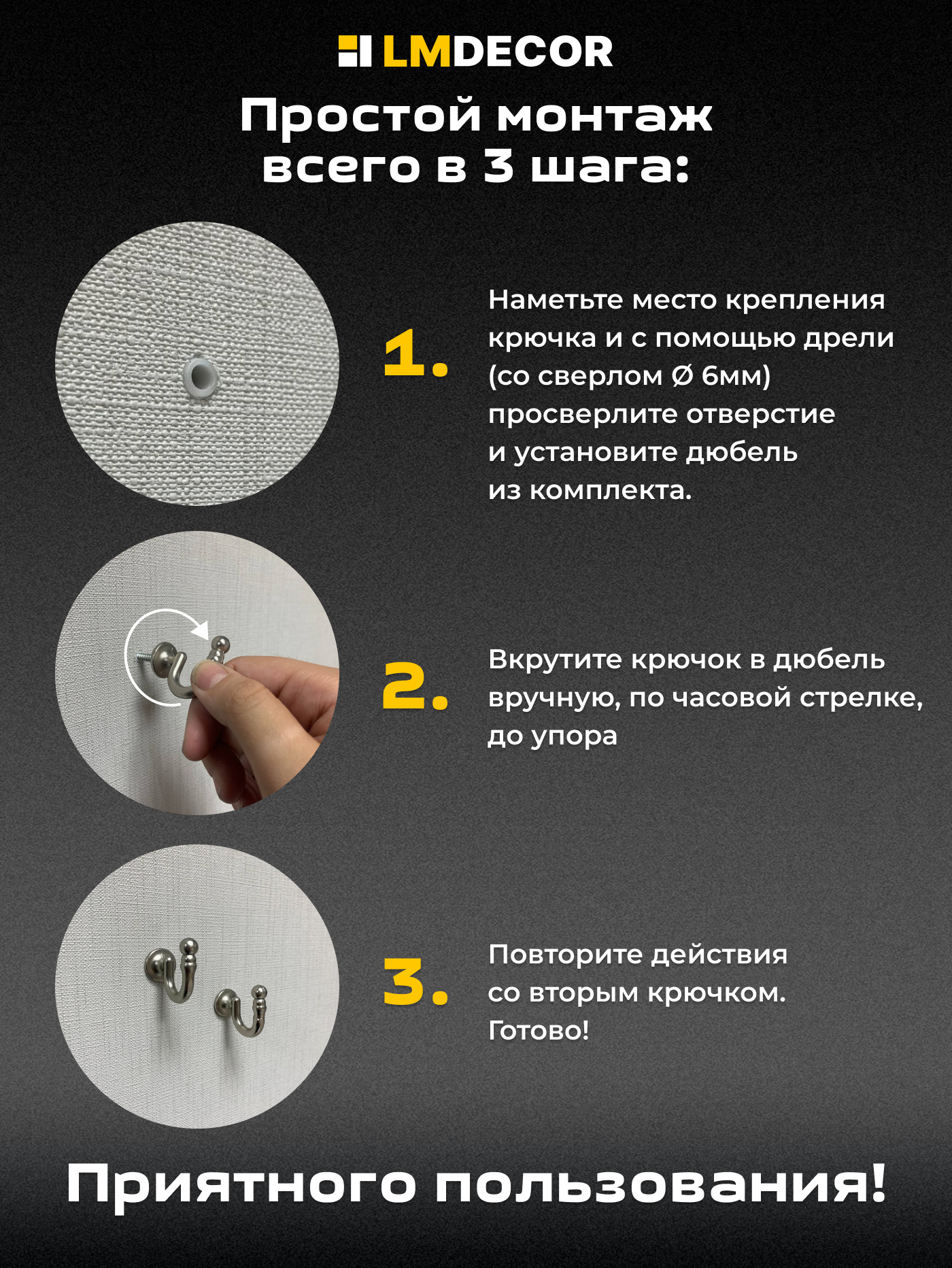 LMDECOR

Простой монтаж всего в 3 шага:

1.

Наметьте место крепления крючка и с помощью дрели (со сверлом Ø 6мм) просверлите отверстие и установите дюбель из комплекта.

2.

Вкрутите крючок в дюбель вручную, по часовой стрелке, до упора

3.

Повторите действия со вторым крючком. Готово!

Приятного пользования!