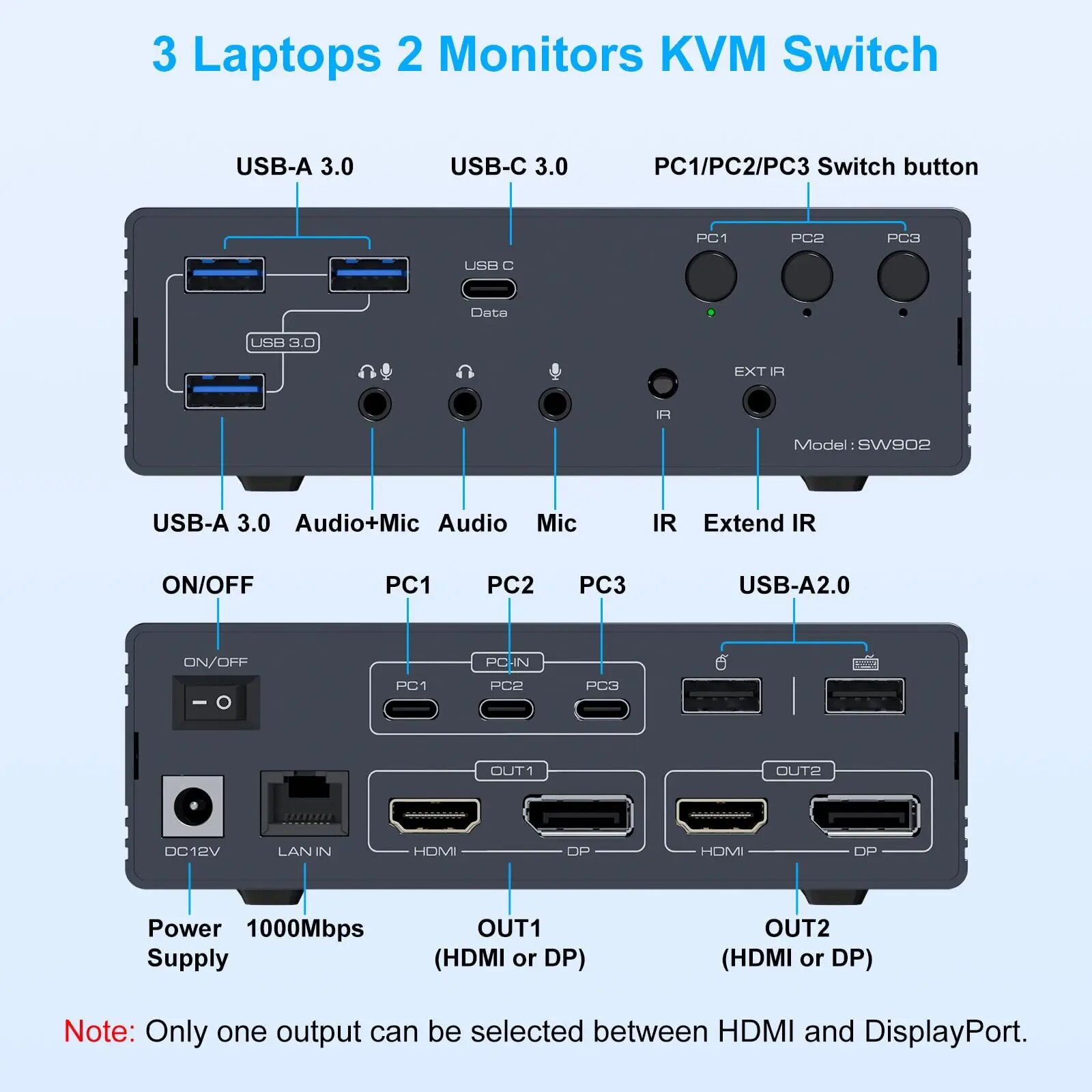 3 Laptops 2 Monitors KVM Switch

USB-A 3.0
USB-C 3.0
PC1/PC2/PC3 Switch button

PC1 PC2 PC3

USB C
Data

USB 3.0

EXT IR

IR

Model : SW902

USB-A 3.0 Audio+Mic Audio Mic IR Extend IR

ON/OFF PC1 PC2 PC3 USB-A2.0

ON/OFF

PC-IN
PC1 PC2 PC3

OUT1 OUT2

DC12V LAN IN HDMI DP HDMI DP

Power Supply
1000Mbps
OUT1 (HDMI or DP)
OUT2 (HDMI or DP)

Note: Only one output can be selected between HDMI and DisplayPort.