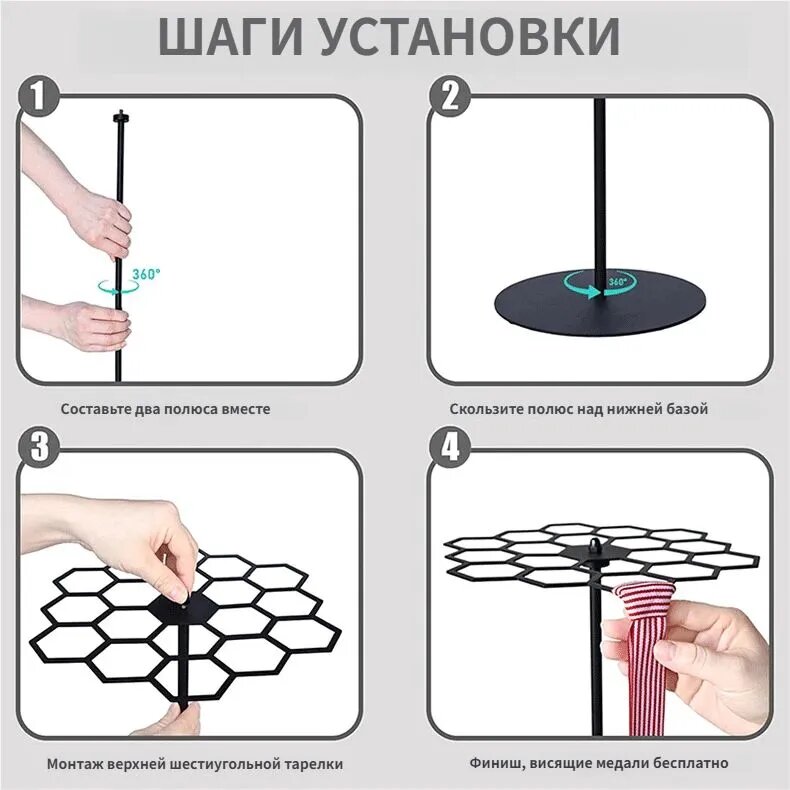 ШАГИ УСТАНОВКИ

1

360°

Составьте два полюса вместе

2

360°

Скользите полюс над нижней базой

3

Монтаж верхней шестиугольной тарелки

4

Финиш, висящие медали бесплатно