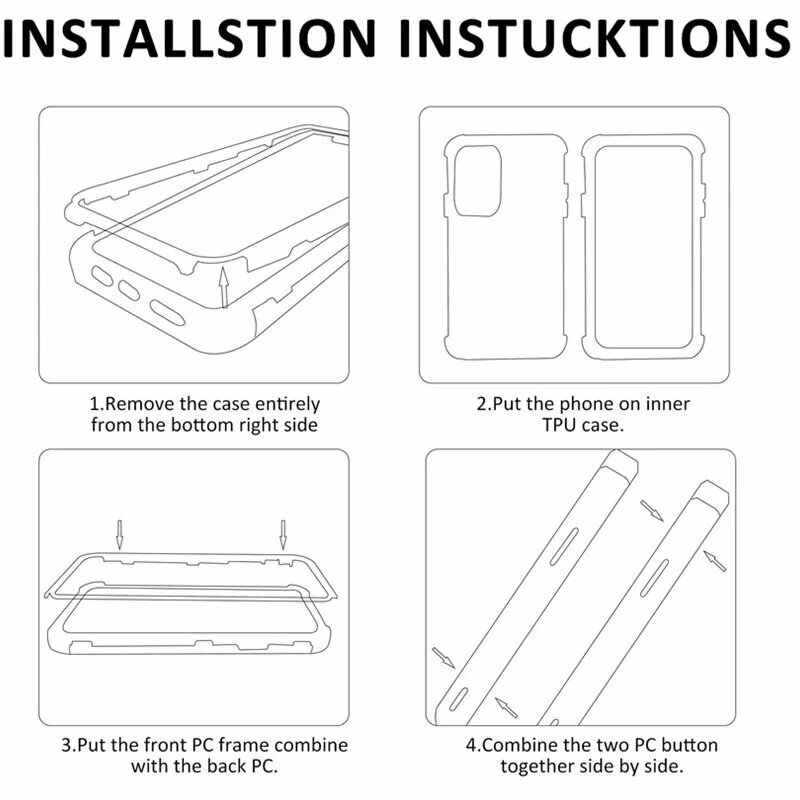 INSTALLSTION INSTUCKTIONS

1.Remove the case entirely from the bottom right side

2.Put the phone on inner TPU case.

3.Put the front PC frame combine with the back PC.

4.Combine the two PC button together side by side.