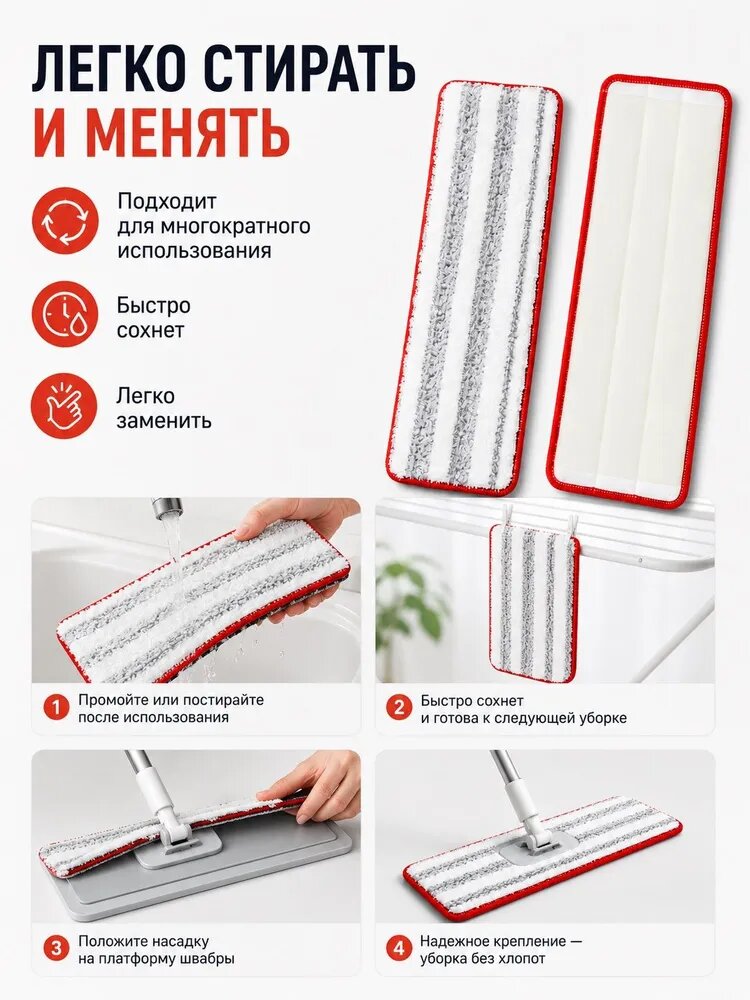 ЛЕГКО СТИРАТЬ
И МЕНЯТЬ

Подходит для многократного использования

Быстро сохнет

Легко заменить

1 Промойте или постирайте после использования

2 Быстро сохнет и готова к следующей уборке

3 Положите насадку на платформу швабры

4 Надежное крепление — уборка без хлопот