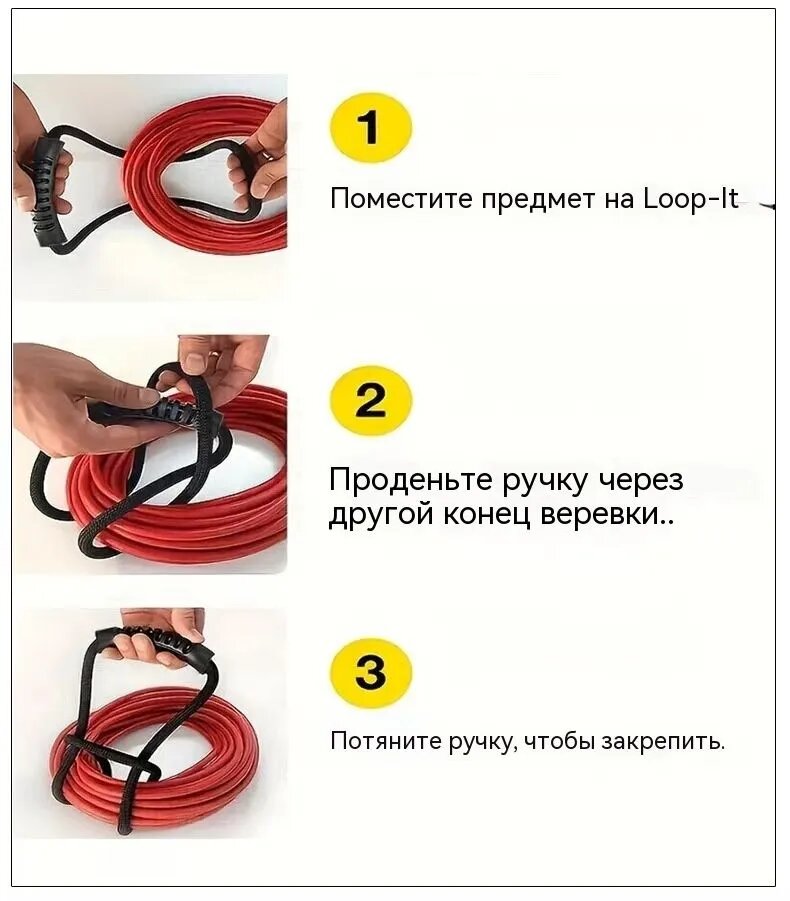 1

Поместите предмет на Loop-It

2

Проденьте ручку через другой конец веревки..

3

Потяните ручку, чтобы закрепить.