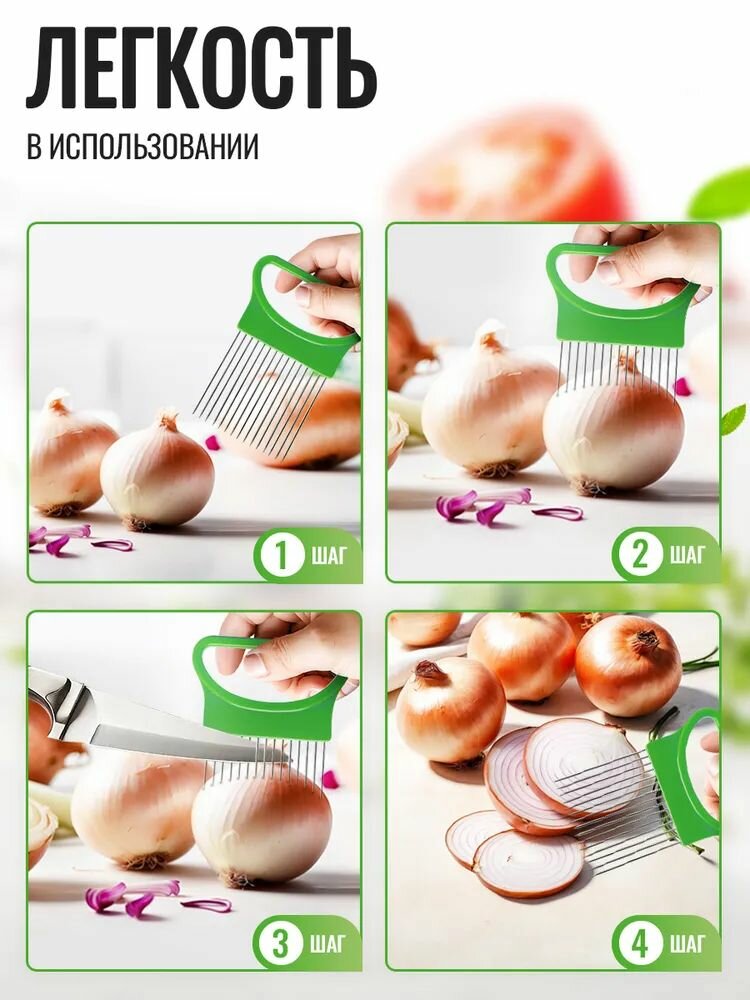 ЛЕГКОСТЬ
В ИСПОЛЬЗОВАНИИ

1 ШАГ

2 ШАГ

3 ШАГ

4 ШАГ