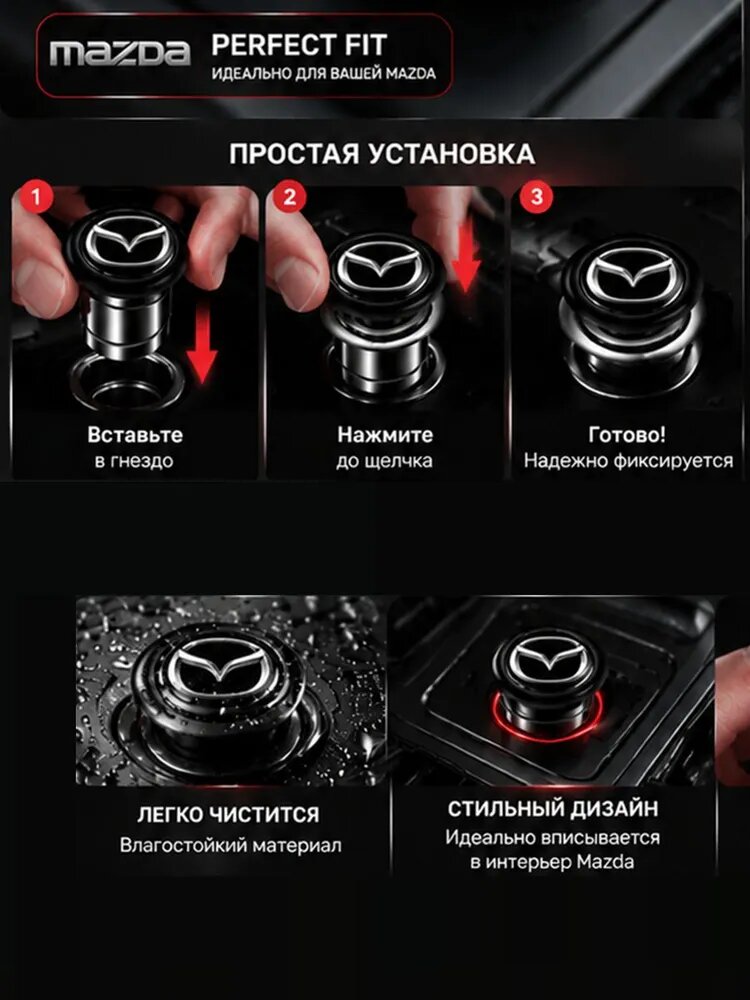 mazda PERFECT FIT
ИДЕАЛЬНО ДЛЯ ВАШЕЙ MAZDA

ПРОСТАЯ УСТАНОВКА

1
Вставьте
в гнездо

2
Нажмите
до щелчка

3
Готово!
Надежно фиксируется

ЛЕГКО ЧИСТИТСЯ
Влагостойкий материал

СТИЛЬНЫЙ ДИЗАЙН
Идеально вписывается
в интерьер Mazda