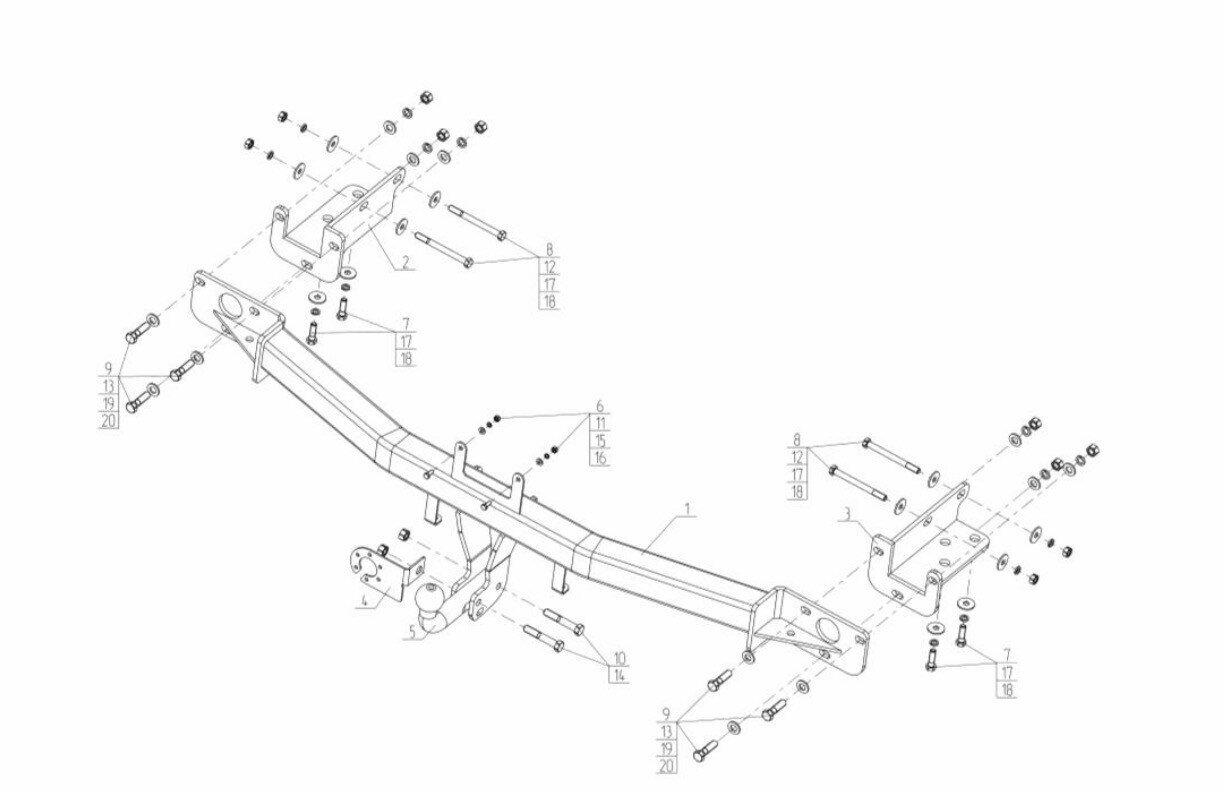 2
8
12
17
18
7
17
18
9
13
19
20
6
11
15
16
8
12
17
18
1
3
4
5
10
14
7
17
18
9
13
19
20