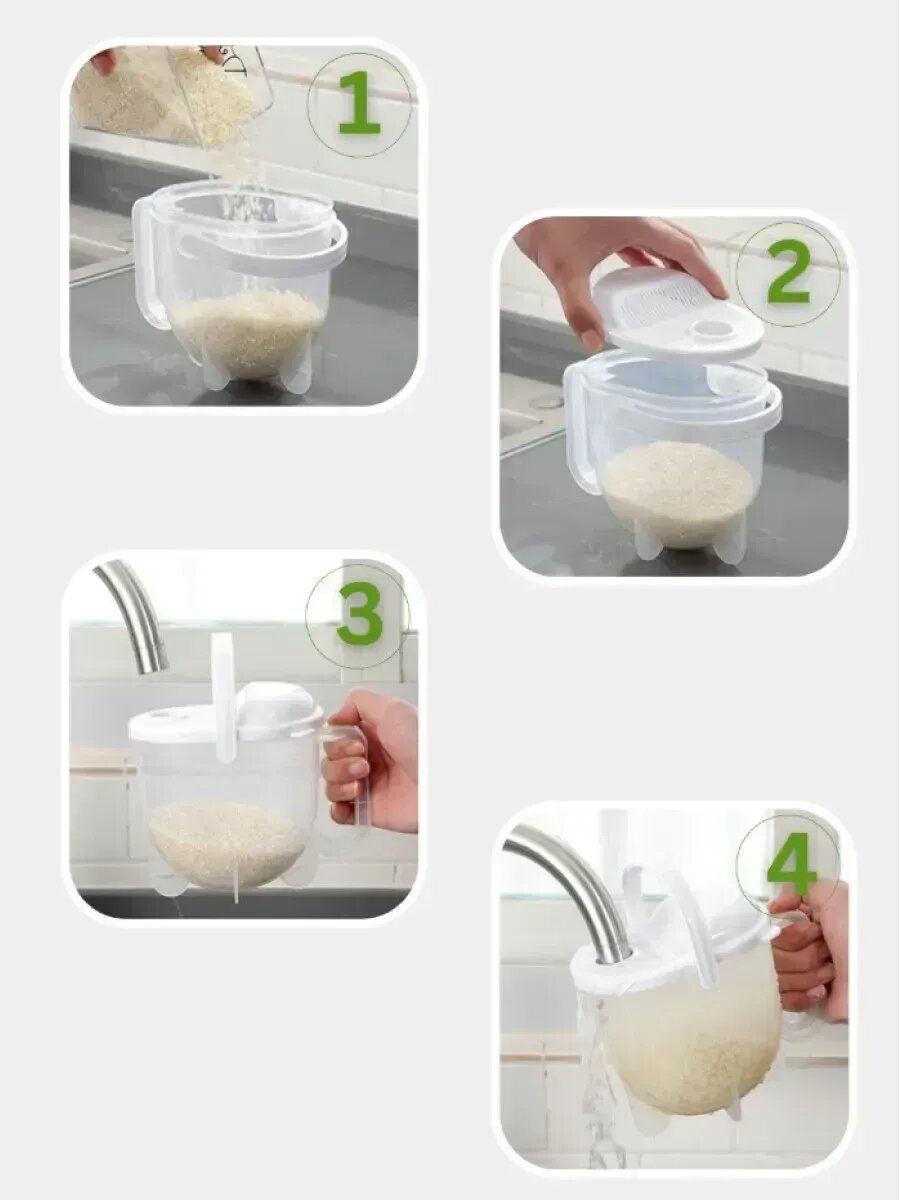 1

2

3

4