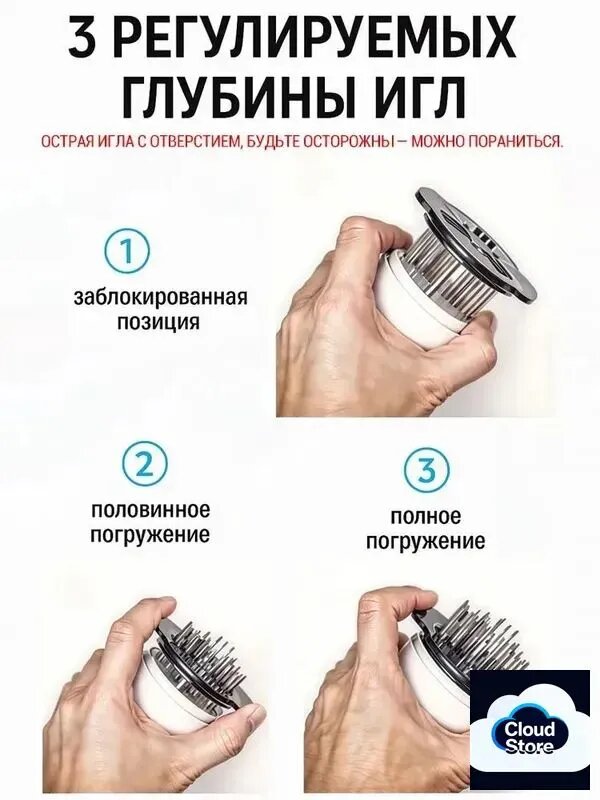 3 РЕГУЛИРУЕМЫХ ГЛУБИНЫ ИГЛ

ОСТРАЯ ИГЛА С ОТВЕРСТИЕМ, БУДЬТЕ ОСТОРОЖНЫ – МОЖНО ПОРАНИТЬСЯ.

1
заблокированная позиция

2
половинное погружение

3
полное погружение

Cloud Store