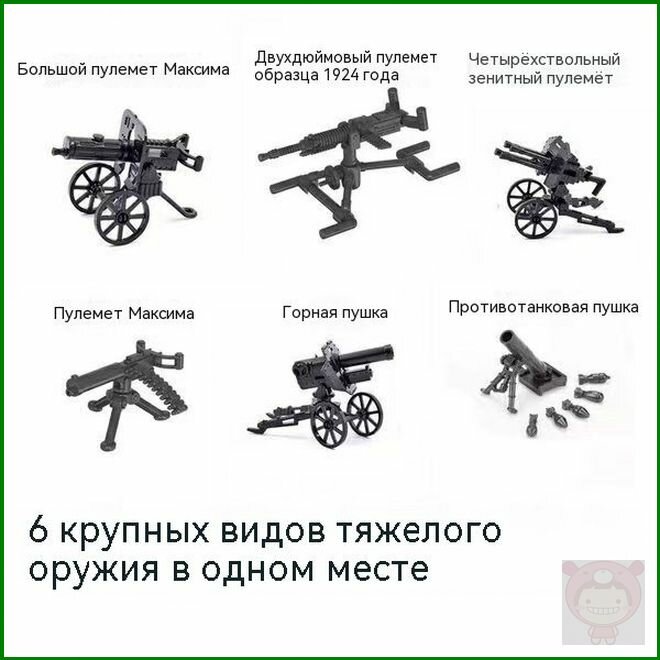 Большой пулемет Максима

Двухдюймовый пулемет образца 1924 года

Четырёхствольный зенитный пулемёт

Пулемет Максима

Горная пушка

Противотанковая пушка

6 крупных видов тяжелого оружия в одном месте