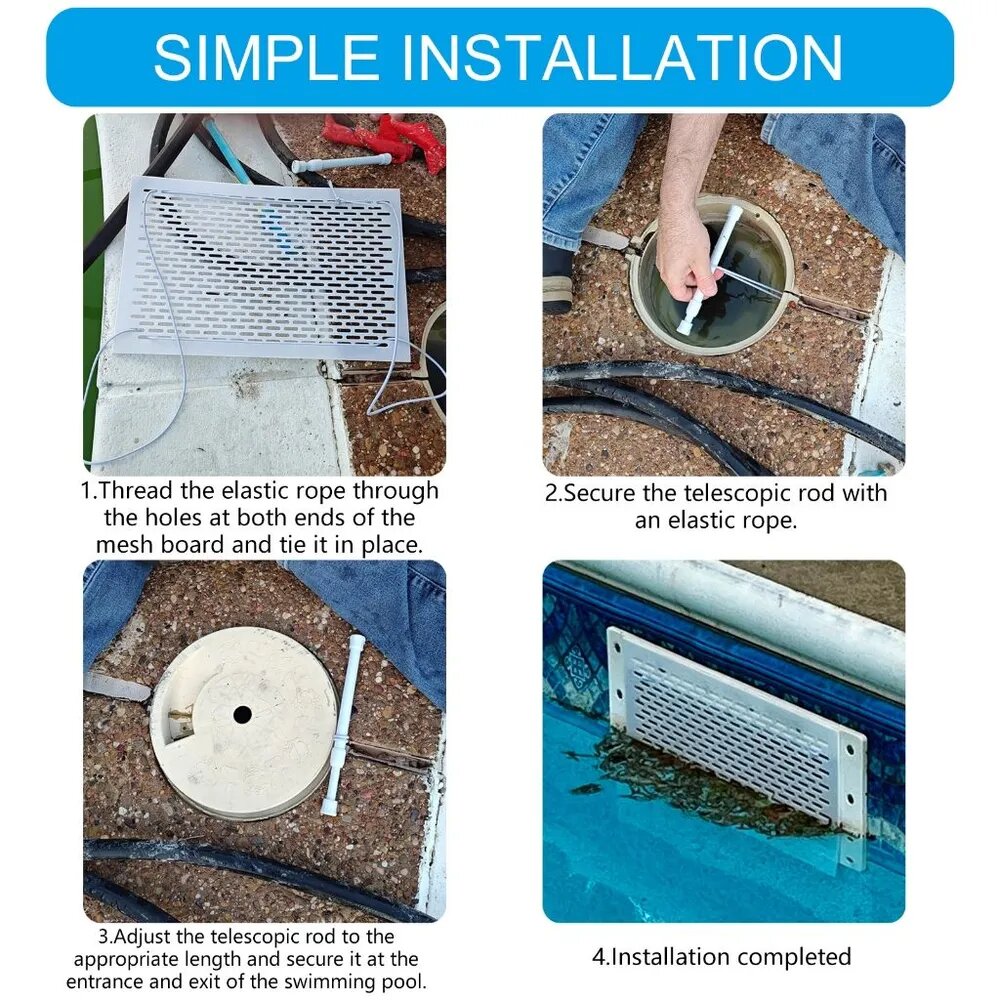 SIMPLE INSTALLATION

1.Thread the elastic rope through the holes at both ends of the mesh board and tie it in place.

2.Secure the telescopic rod with an elastic rope.

3.Adjust the telescopic rod to the appropriate length and secure it at the entrance and exit of the swimming pool.

4.Installation completed