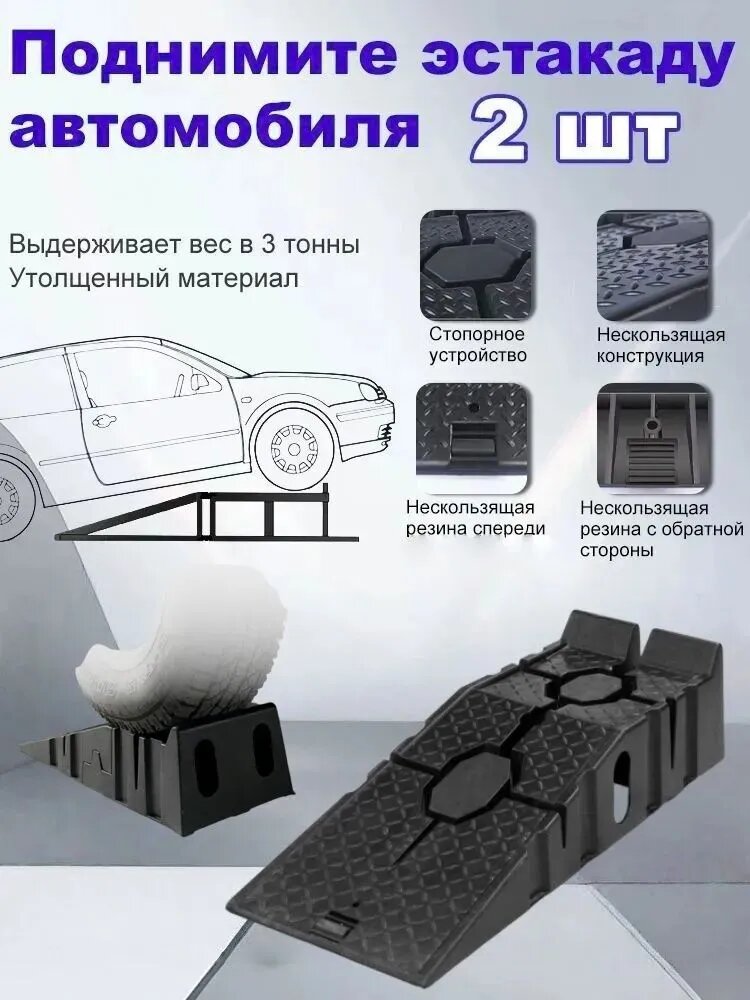 Поднимите эстакаду автомобиля 2 шт

Выдерживает вес в 3 тонны
Утолщенный материал

Стопорное устройство

Нескользящая конструкция

Нескользящая резина спереди

Нескользящая резина с обратной стороны