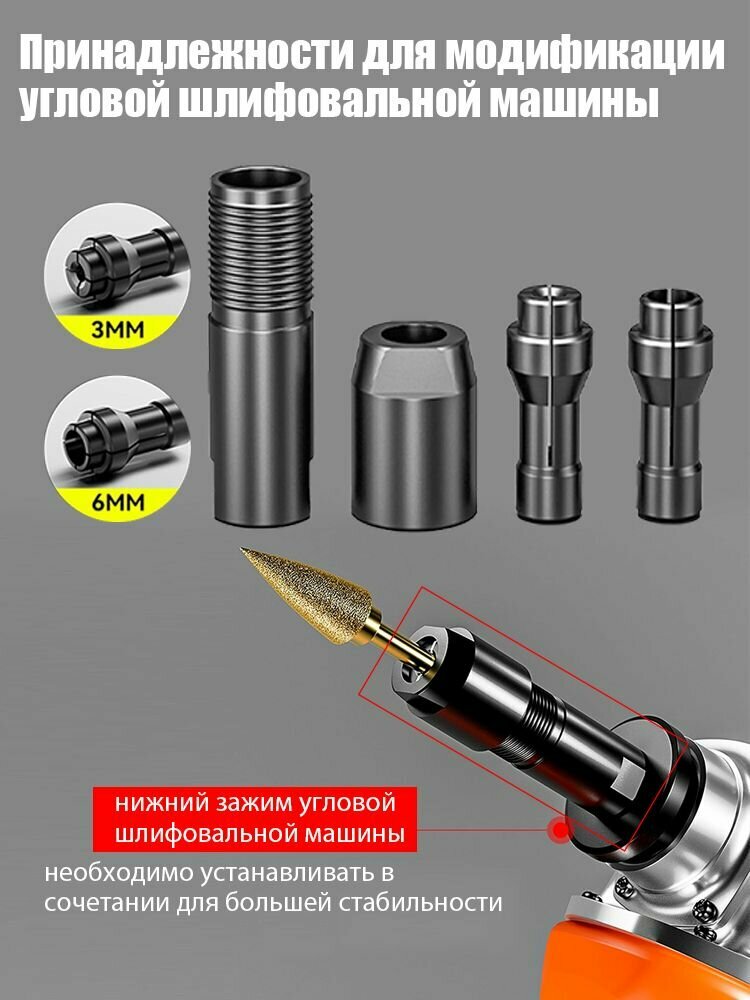 Принадлежности для модификации угловой шлифовальной машины

3MM

6MM

нижний зажим угловой шлифовальной машины

необходимо устанавливать в сочетании для большей стабильности