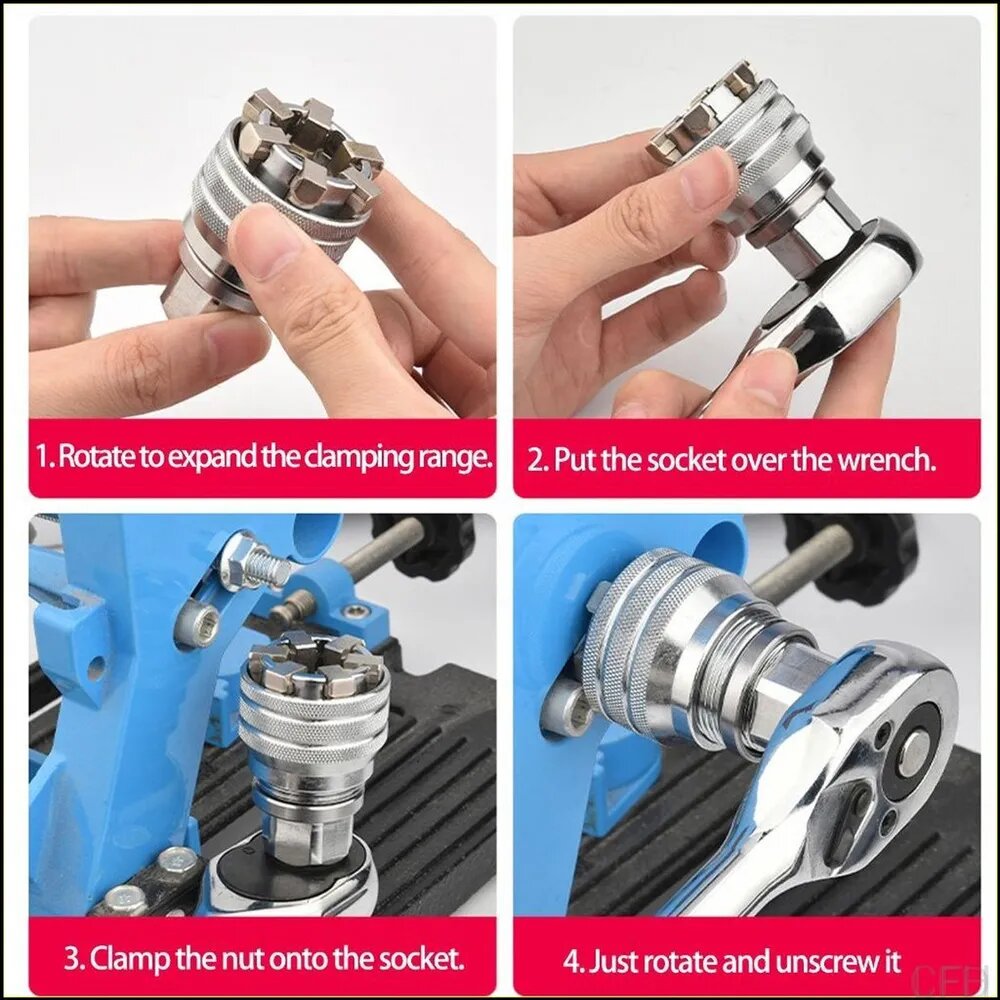 1. Rotate to expand the clamping range.

2. Put the socket over the wrench.

3. Clamp the nut onto the socket.

4. Just rotate and unscrew it

CFFI