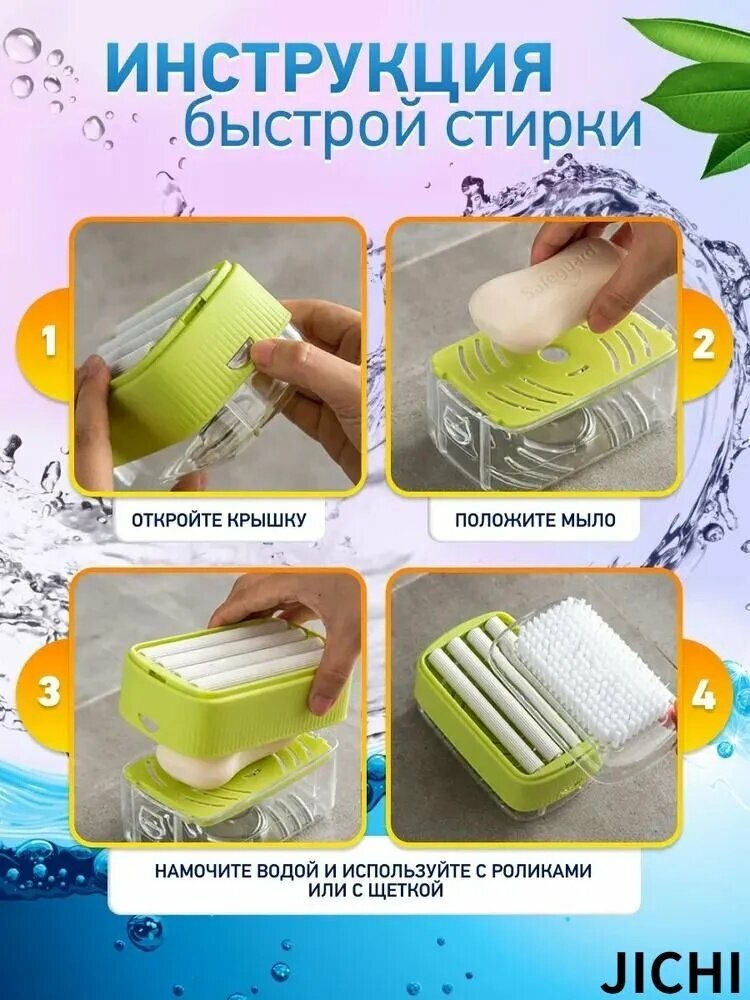 ИНСТРУКЦИЯ
быстрой стирки

1

Safeguard

2

ОТКРОЙТЕ КРЫШКУ

ПОЛОЖИТЕ МЫЛО

3

4

НАМОЧИТЕ ВОДОЙ И ИСПОЛЬЗУЙТЕ С РОЛИКАМИ ИЛИ С ЩЕТКОЙ

JICHI