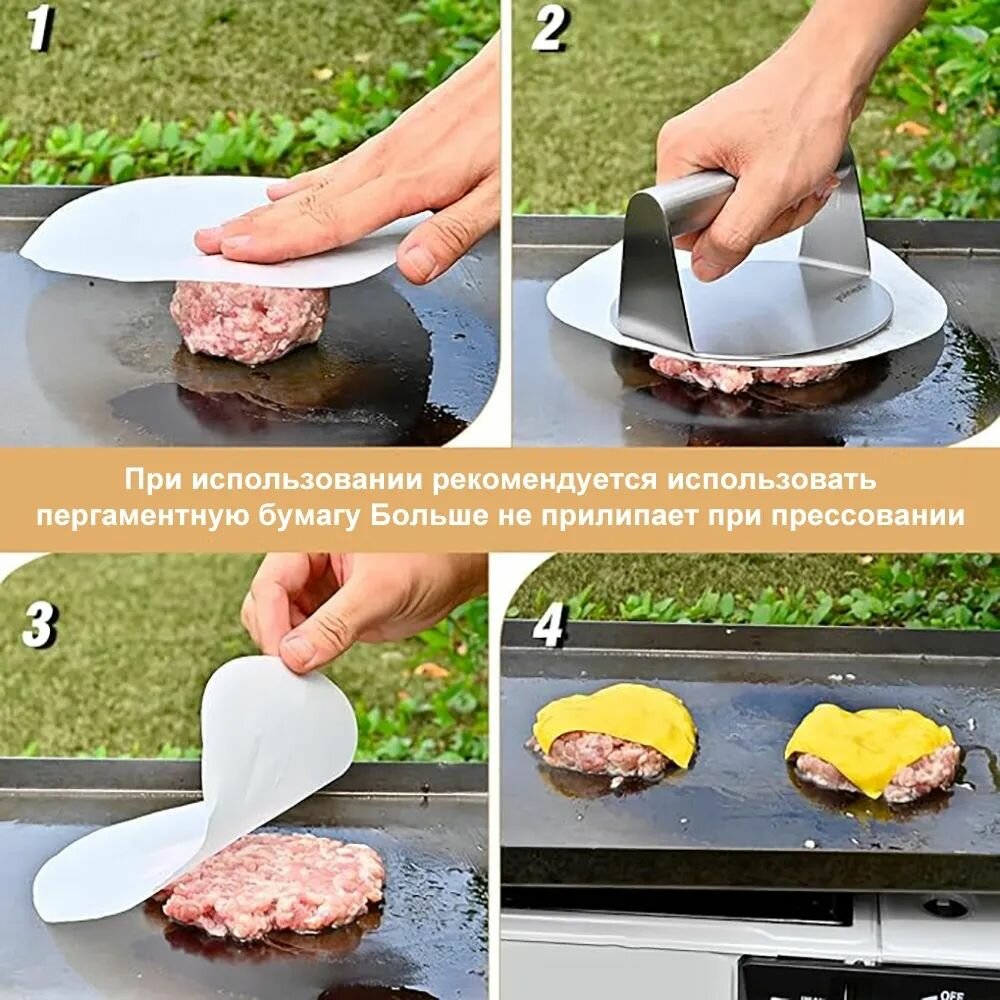 1

2

При использовании рекомендуется использовать пергаментную бумагу Больше не прилипает при прессовании

3

4