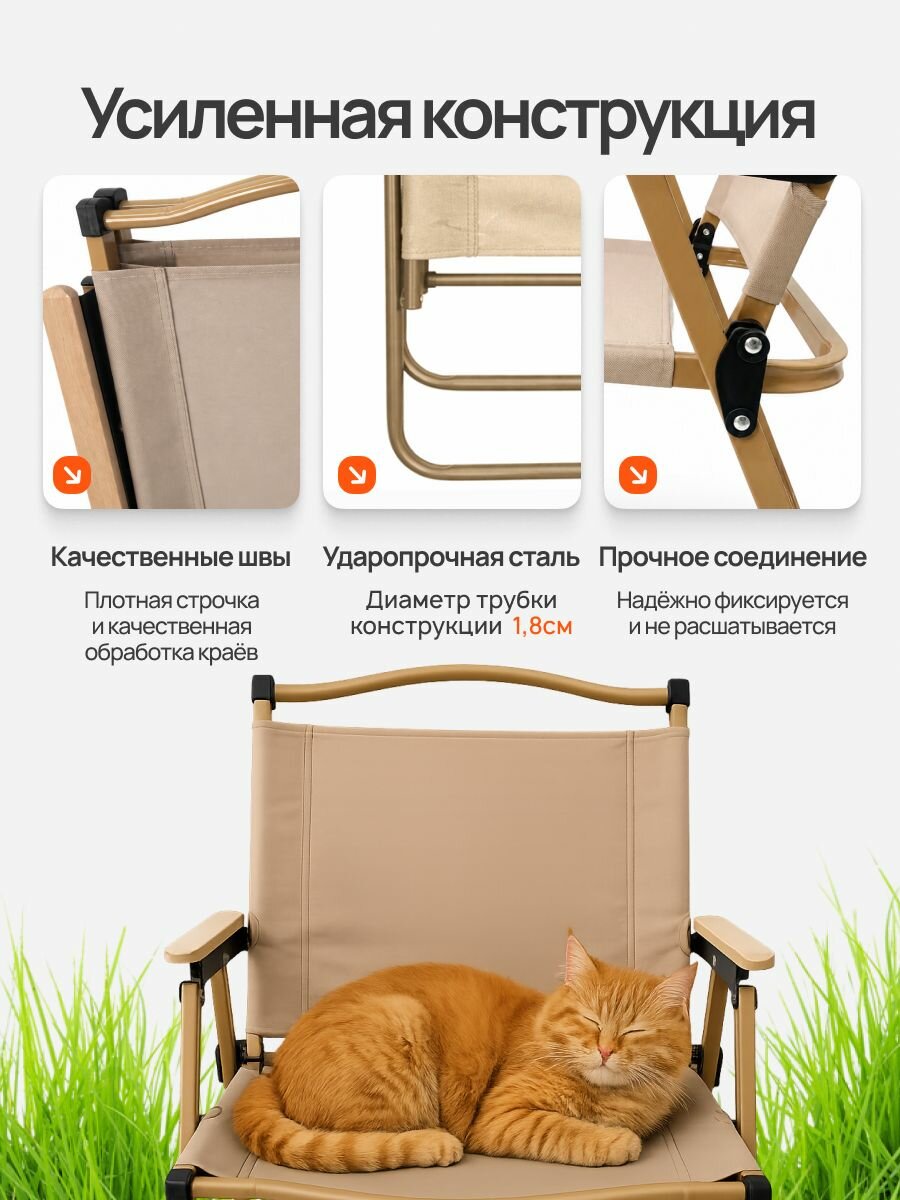 Усиленная конструкция

Качественные швы

Плотная строчка и качественная обработка краёв

Ударопрочная сталь

Диаметр трубки конструкции 1,8см

Прочное соединение

Надёжно фиксируется и не расшатывается