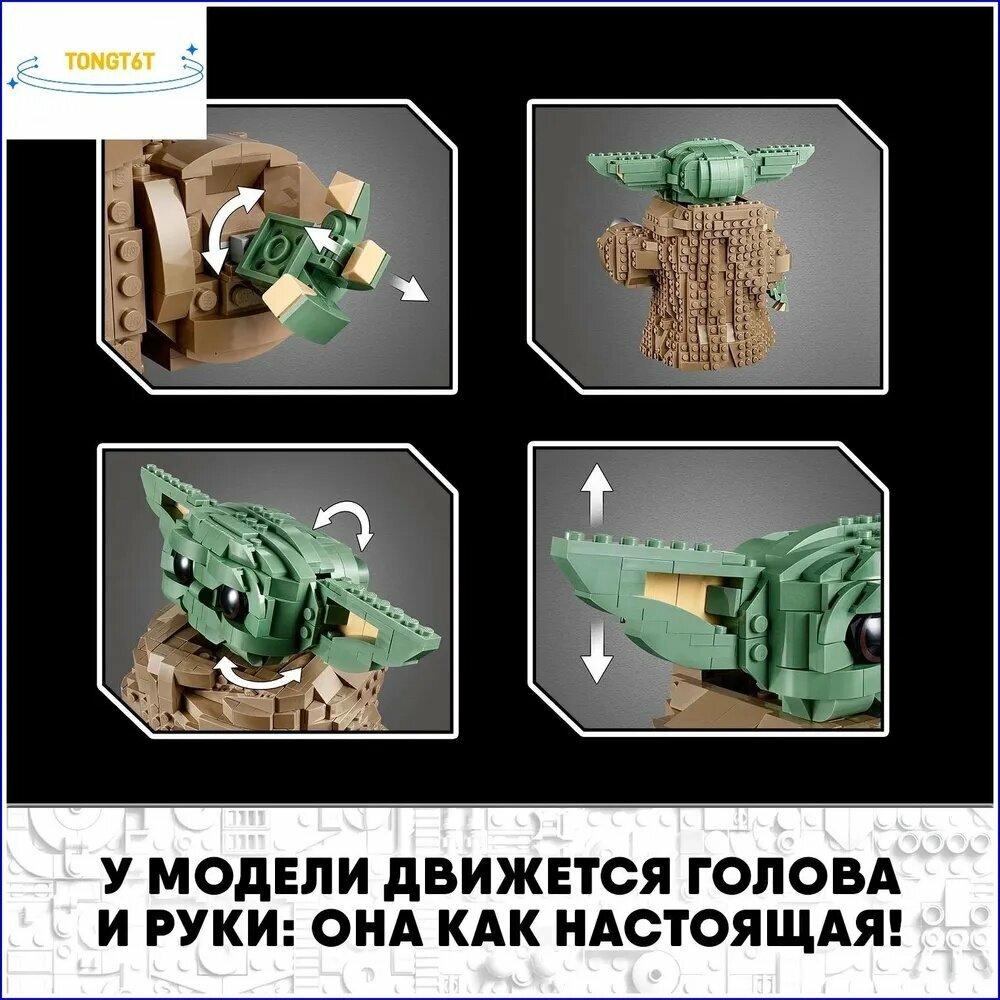 TONGT6T

У МОДЕЛИ ДВИЖЕТСЯ ГОЛОВА И РУКИ: ОНА КАК НАСТОЯЩАЯ!