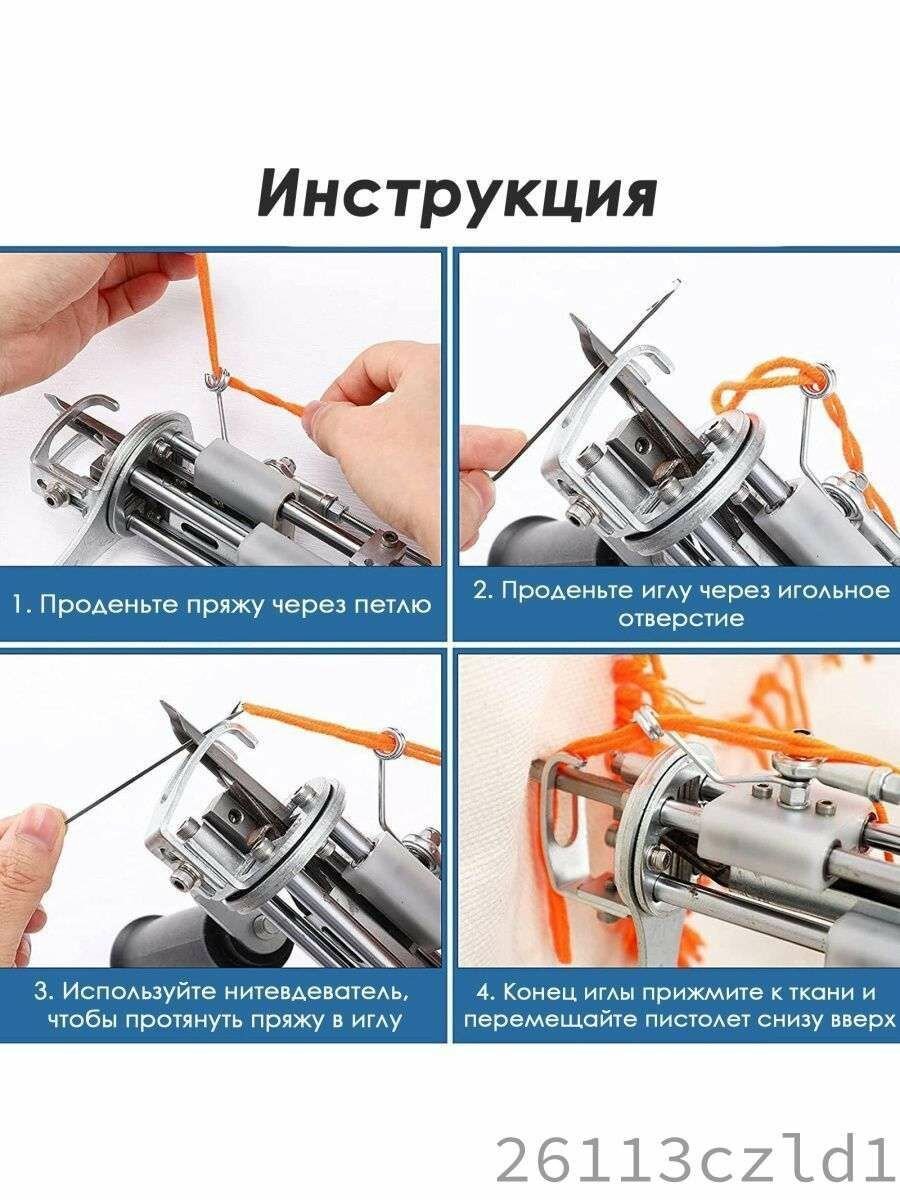 Инструкция

1. Проденьте пряжу через петлю

2. Проденьте иглу через игольное отверстие

3. Используйте нитевдеватель, чтобы протянуть пряжу в иглу

4. Конец иглы прижмите к ткани и перемещайте пистолет снизу вверх

26113czld1