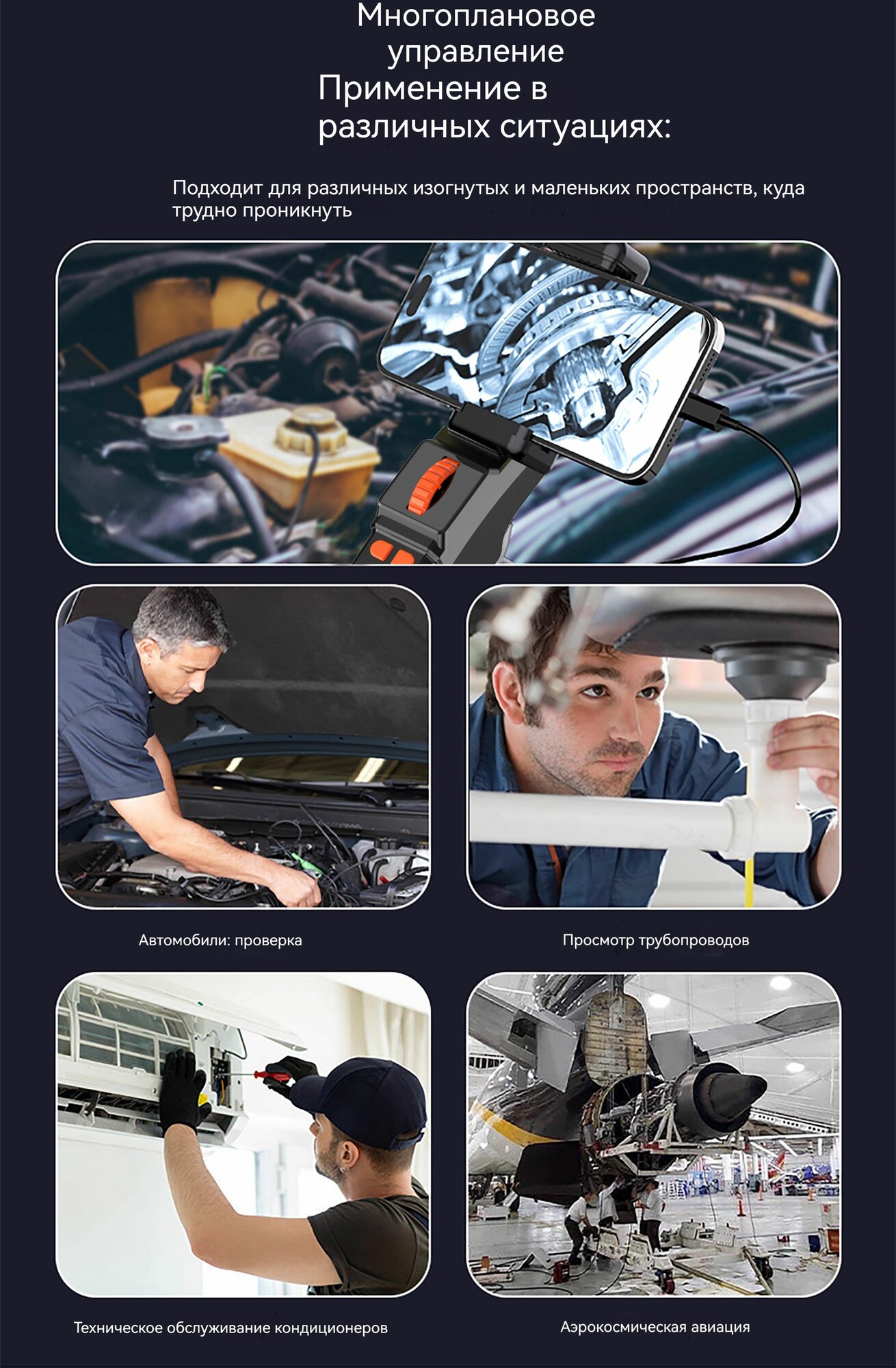 Многоплановое управление
Применение в различных ситуациях:

Подходит для различных изогнутых и маленьких пространств, куда трудно проникнуть

Автомобили: проверка

Просмотр трубопроводов

Техническое обслуживание кондиционеров

Аэрокосмическая авиация