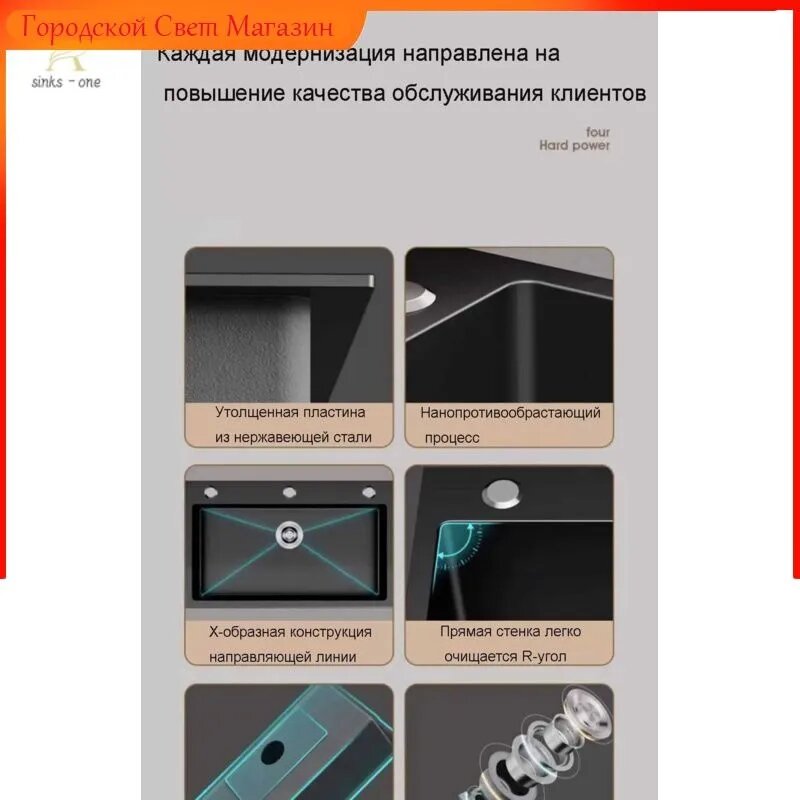 Городской Свет Магазин

sinks - one

Каждая модернизация направлена на повышение качества обслуживания клиентов

four
Hard power

Утолщенная пластина из нержавеющей стали

Нанопротивообрастающий процесс

Х-образная конструкция направляющей линии

Прямая стенка легко очищается R-угол