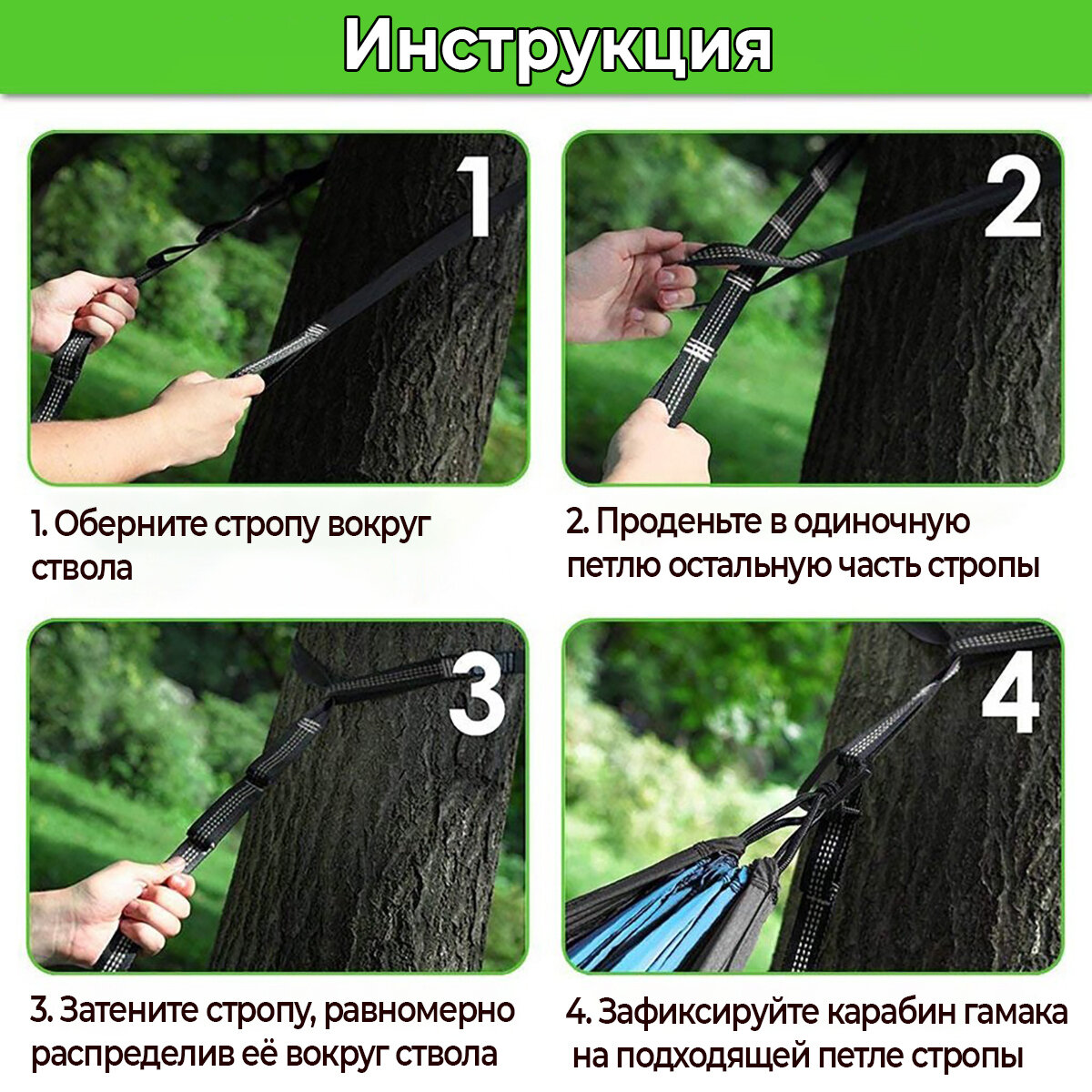 Инструкция

1

1. Оберните стропу вокруг ствола

2

2. Проденьте в одиночную петлю остальную часть стропы

3

3. Затените стропу, равномерно распределив её вокруг ствола

4

4. Зафиксируйте карабин гамака на подходящей петле стропы